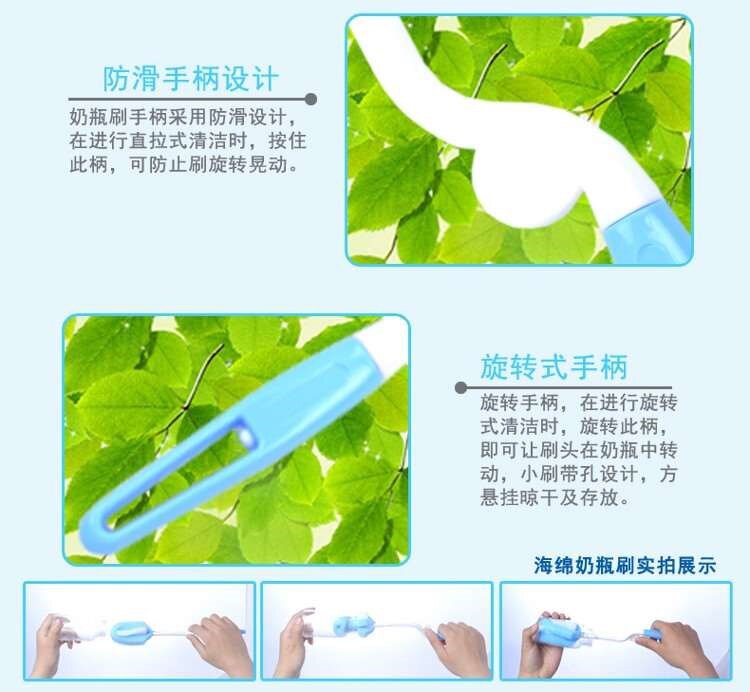 防滑手柄设计

奶瓶刷手柄采用防滑设计，在进行直拉式清洁时，按住此柄，可防止刷旋转晃动。

旋转式手柄

旋转手柄，在进行旋转式清洁时，旋转此柄，即可让刷头在奶瓶中转动，小刷带孔设计，方悬挂晾干及存放。

海绵奶瓶刷实拍展示