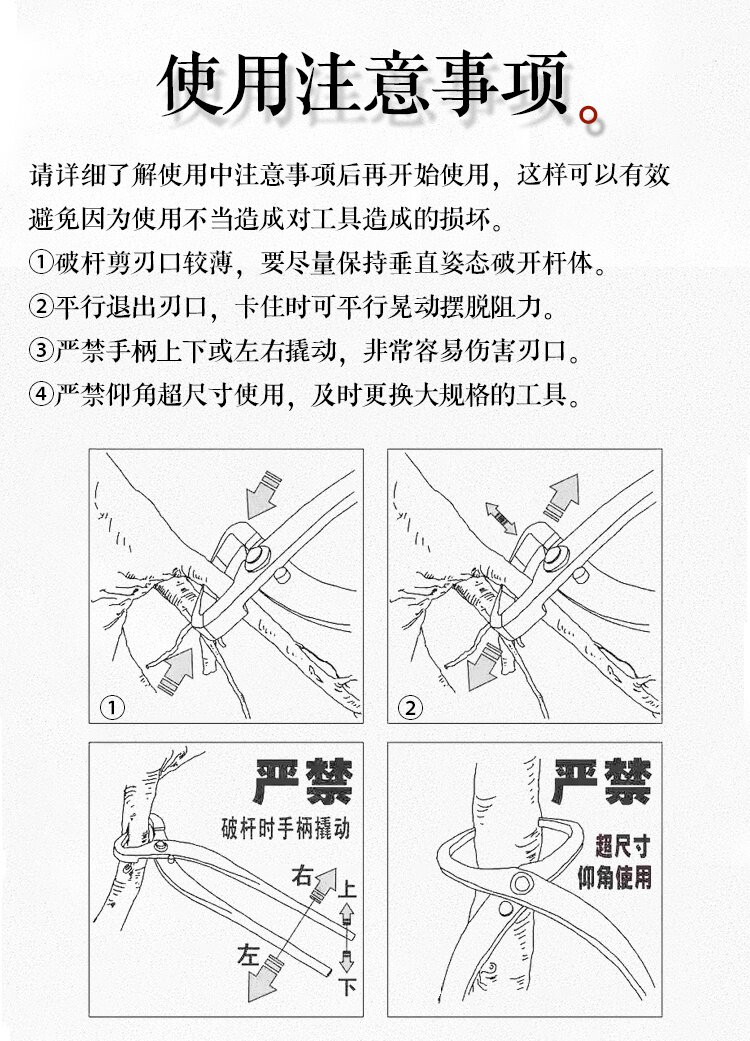 使用注意事项。

请详细了解使用中注意事项后再开始使用，这样可以有效避免因为使用不当造成对工具造成的损坏。
①破杆剪刃口较薄，要尽量保持垂直姿态破开杆体。
②平行退出刃口，卡住时可平行晃动摆脱阻力。
③严禁手柄上下或左右撬动，非常容易伤害刃口。
④严禁仰角超尺寸使用，及时更换大规格的工具。

①

②

严禁
破杆时手柄撬动
右
上
左
下

严禁
超尺寸
仰角使用