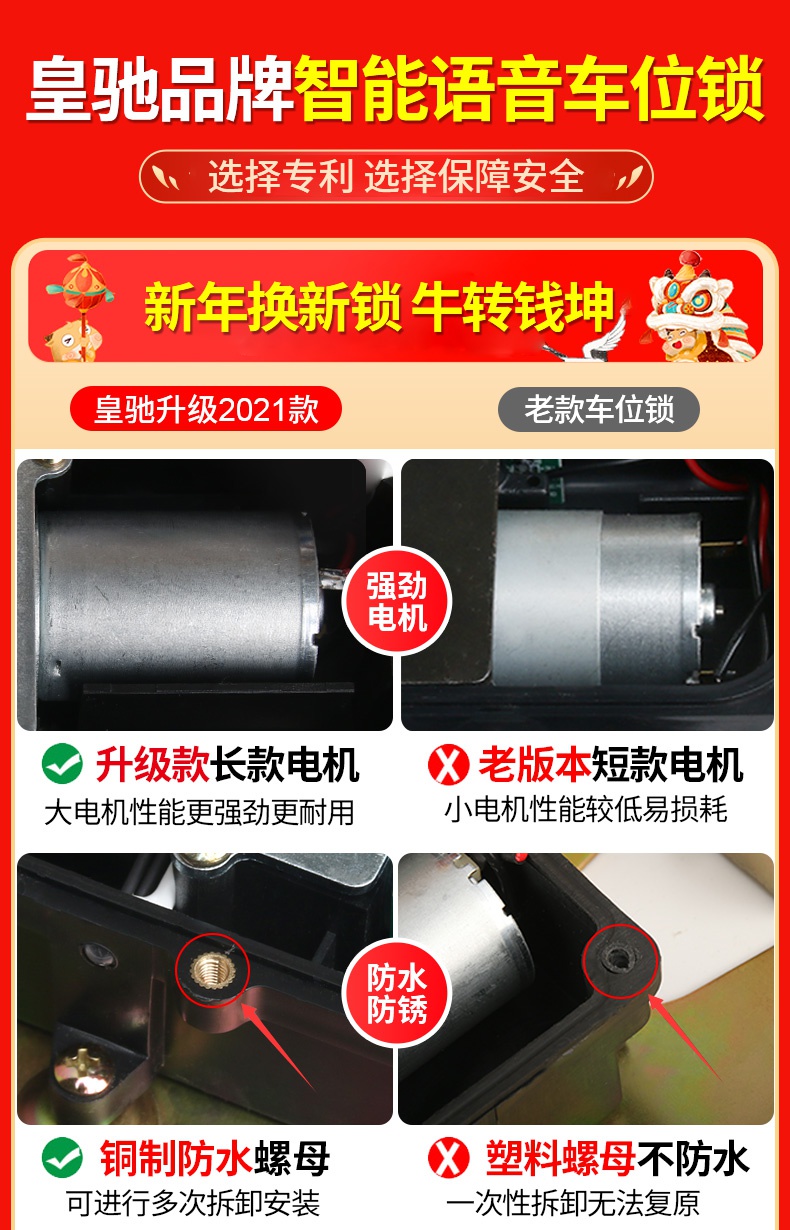 皇驰品牌智能语音车位锁

选择专利 选择保障安全

新年换新锁 牛转钱坤

皇驰升级2021款

老款车位锁

强劲电机

升级款长款电机
大电机性能更强劲更耐用

老版本短款电机
小电机性能较低易损耗

防水防锈

铜制防水螺母
可进行多次拆卸安装

塑料螺母不防水
一次性拆卸无法复原