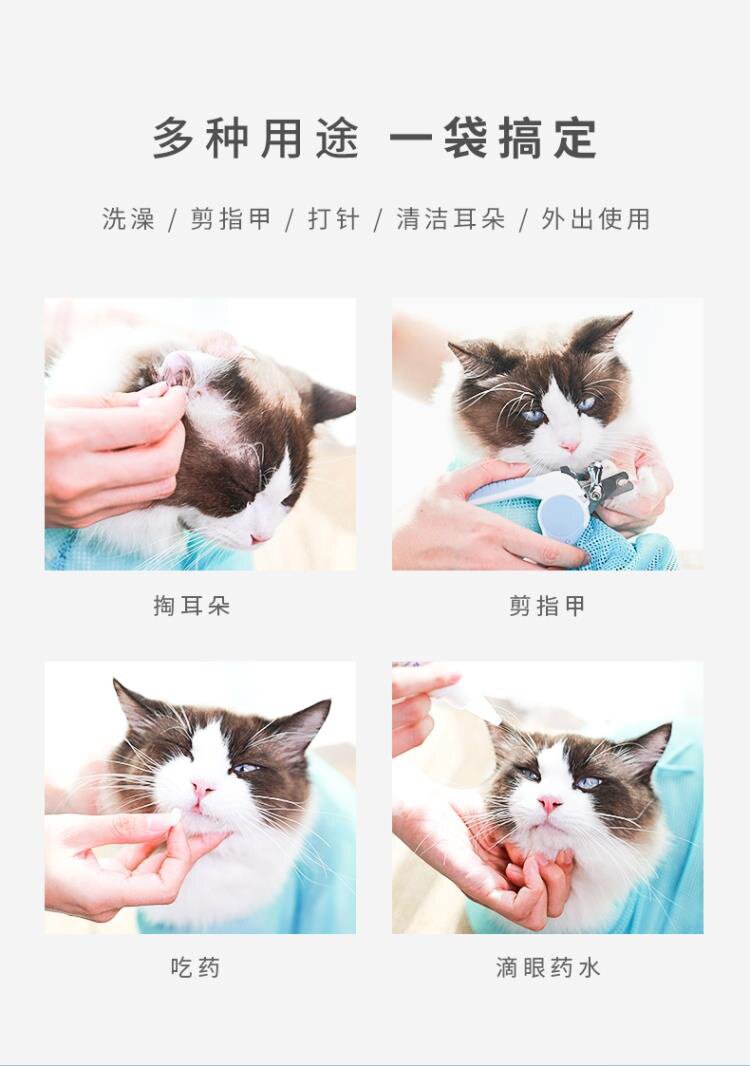 多种用途 一袋搞定

洗澡 / 剪指甲 / 打针 / 清洁耳朵 / 外出使用

掏耳朵

剪指甲

吃药

滴眼药水