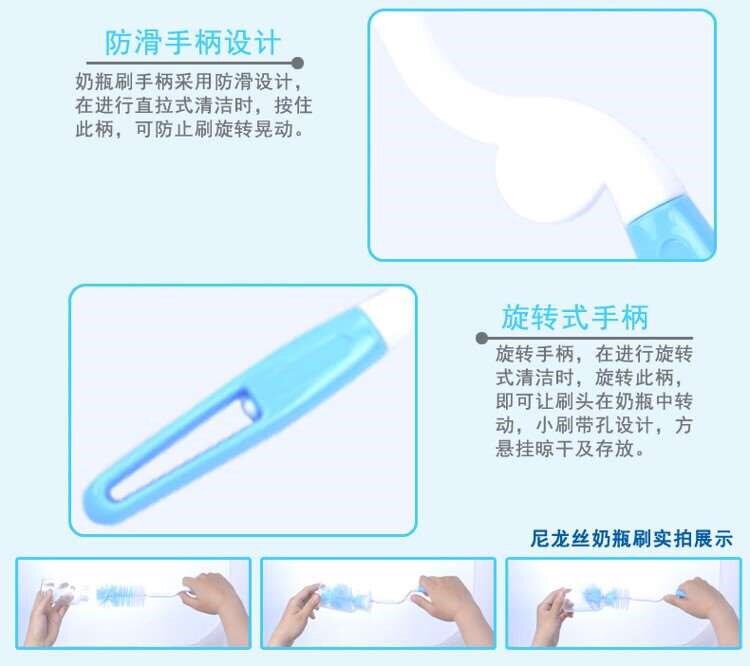 防滑手柄设计

奶瓶刷手柄采用防滑设计，在进行直拉式清洁时，按住此柄，可防止刷旋转晃动。

旋转式手柄

旋转手柄，在进行旋转式清洁时，旋转此柄，即可让刷头在奶瓶中转动，小刷带孔设计，方悬挂晾干及存放。

尼龙丝奶瓶刷实拍展示