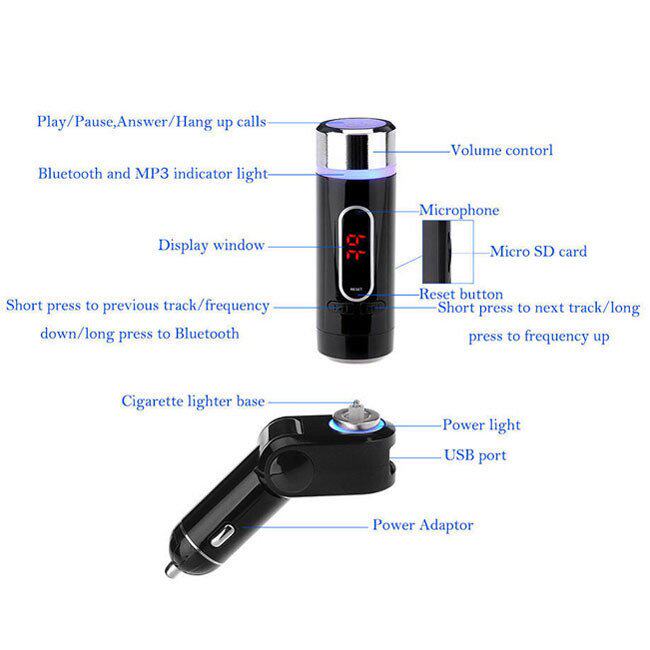 Play/Pause,Answer/Hang up calls

Volume contorl

Bluetooth and MP3 indicator light

Microphone

Display window

Micro SD card

RESET

Reset button

Short press to previous track/frequency down/long press to Bluetooth

Short press to next track/long press to frequency up

Cigarette lighter base

Power light

USB port

Power Adaptor