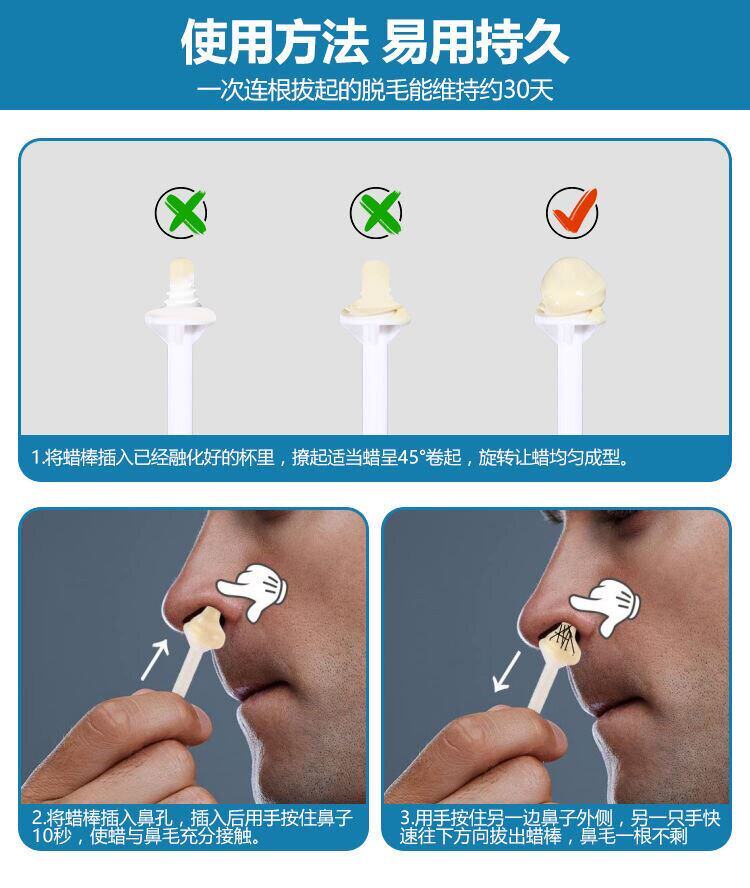 使用方法 易用持久

一次连根拔起的脱毛能维持约30天

1.将蜡棒插入已经融化好的杯里，撩起适当蜡呈45°卷起，旋转让蜡均匀成型。

2.将蜡棒插入鼻孔，插入后用手按住鼻子10秒，使蜡与鼻毛充分接触。

3.用手按住另一边鼻子外侧，另一只手快速往下方向拔出蜡棒，鼻毛一根不剩