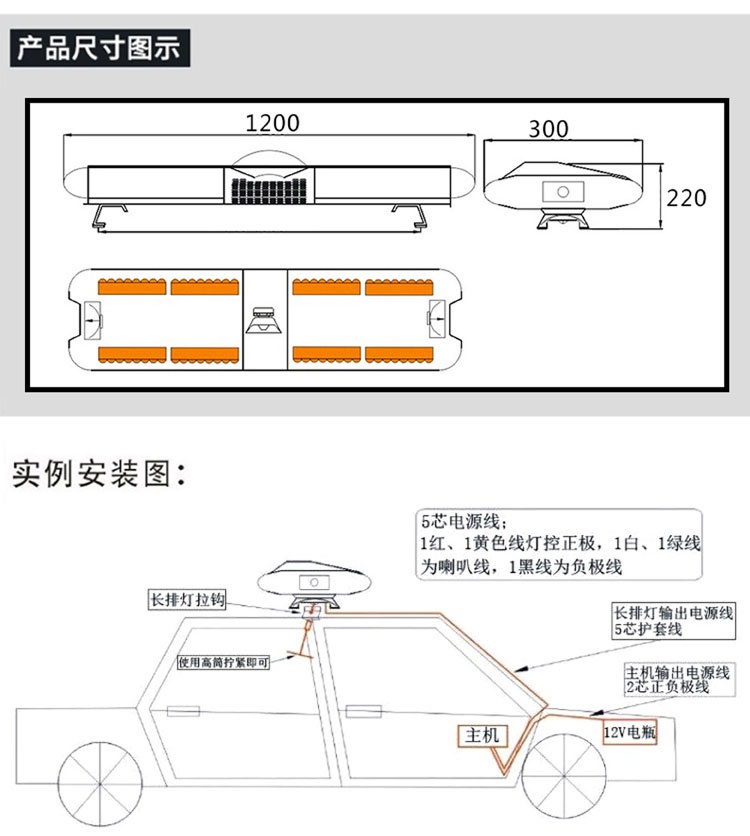 产品尺寸图示

1200

300

220

实例安装图：

5芯电源线；
1红、1黄色线灯控正极，1白、1绿线为喇叭线，1黑线为负极线

长排灯拉钩

使用高筒拧紧即可

长排灯输出电源线
5芯护套线

主机输出电源线
2芯正负极线

主机

12V电瓶