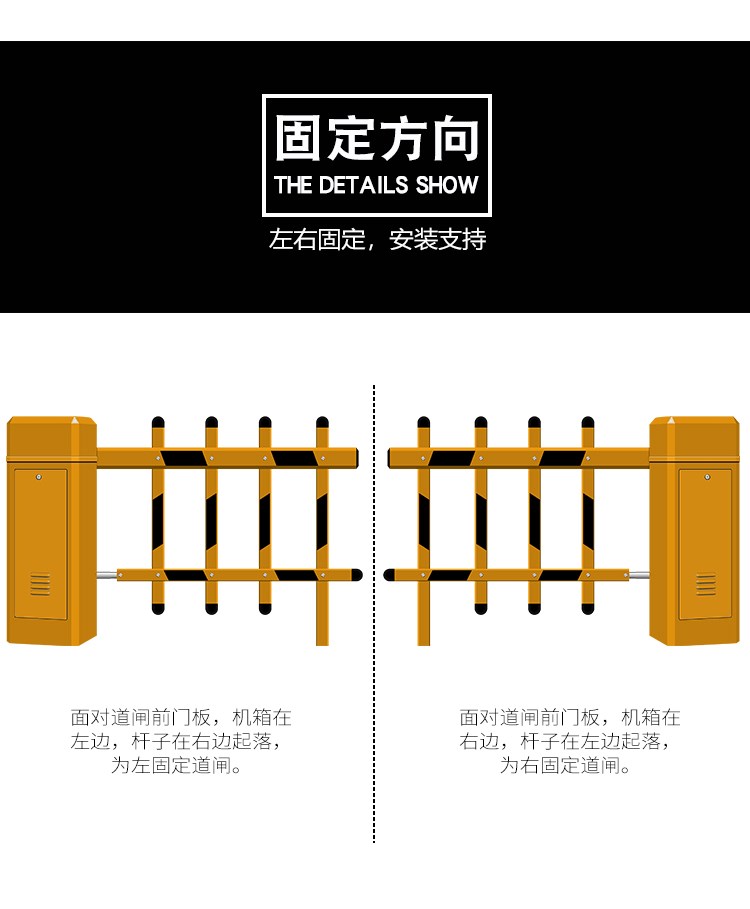 固定方向
THE DETAILS SHOW

左右固定，安装支持

面对道闸前门板，机箱在左边，杆子在右边起落，为左固定道闸。

面对道闸前门板，机箱在右边，杆子在左边起落，为右固定道闸。