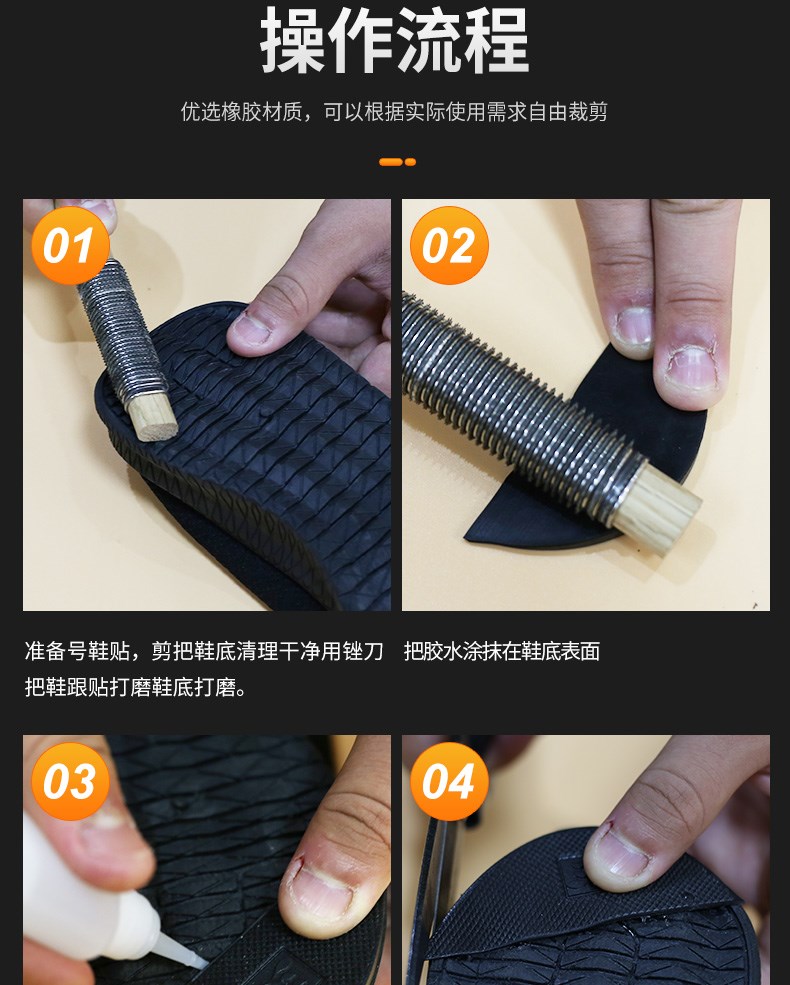 操作流程

优选橡胶材质，可以根据实际使用需求自由裁剪

01

02

准备号鞋贴，剪把鞋底清理干净用锉刀把鞋跟贴打磨鞋底打磨。

把胶水涂抹在鞋底表面

03

04