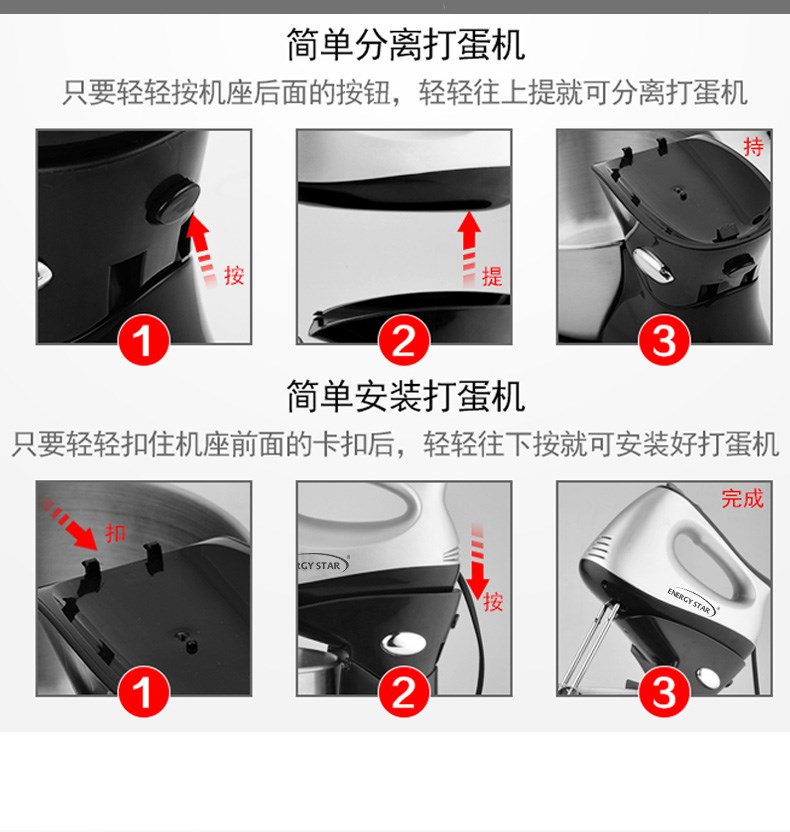 简单分离打蛋机

只要轻轻按机座后面的按钮，轻轻往上提就可分离打蛋机

按

1

提

2

持

3

简单安装打蛋机

只要轻轻扣住机座前面的卡扣后，轻轻往下按就可安装好打蛋机

扣

1

ERGY STAR

按

2

完成

ENERGY STAR

3