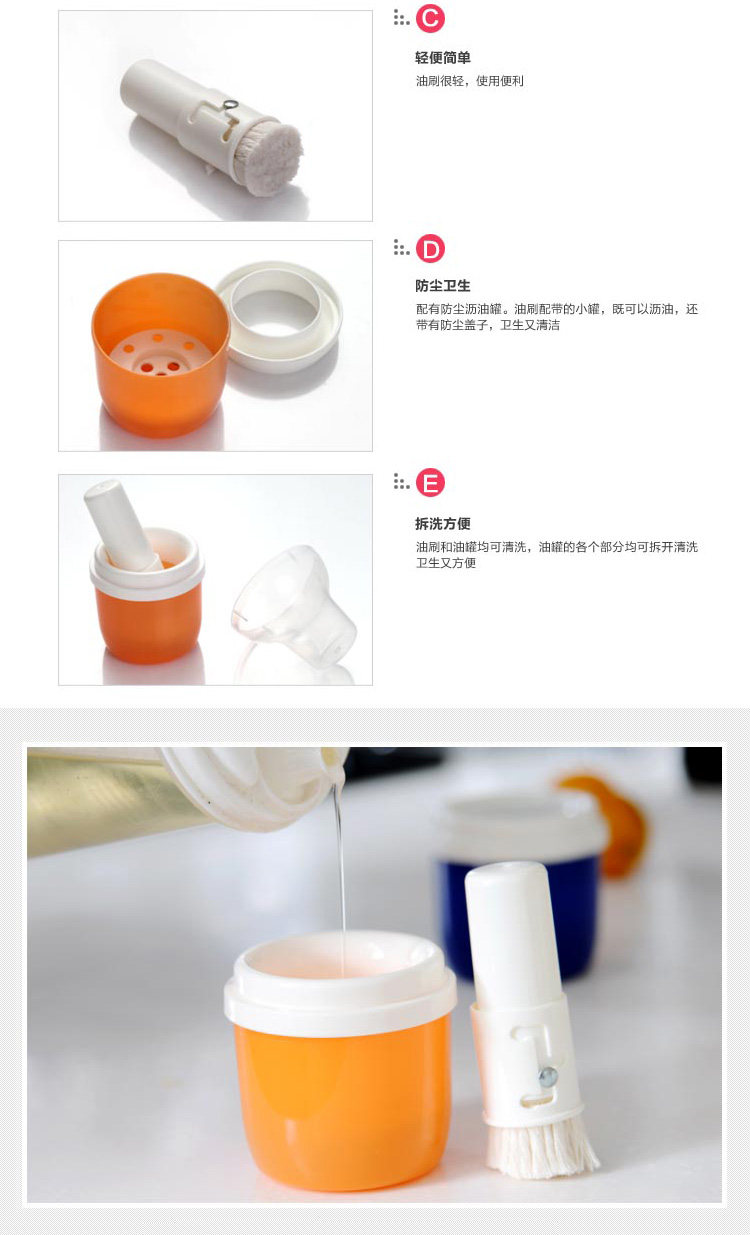 C

轻便简单

油刷很轻，使用便利

D

防尘卫生

配有防尘沥油罐。油刷配带的小罐，既可以沥油，还带有防尘盖子，卫生又清洁

E

拆洗方便

油刷和油罐均可清洗，油罐的各个部分均可拆开清洗卫生又方便