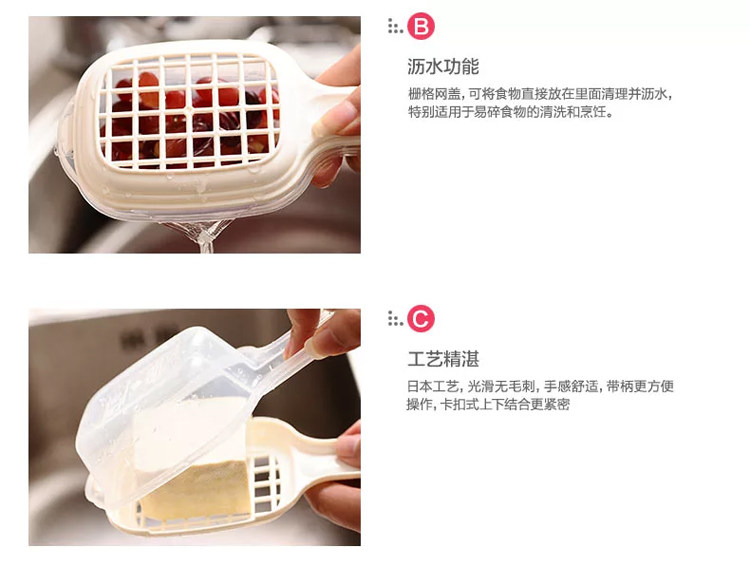 B

沥水功能

栅格网盖，可将食物直接放在里面清理并沥水，特别适用于易碎食物的清洗和烹饪。

C

工艺精湛

日本工艺，光滑无毛刺，手感舒适，带柄更方便操作，卡扣式上下结合更紧密