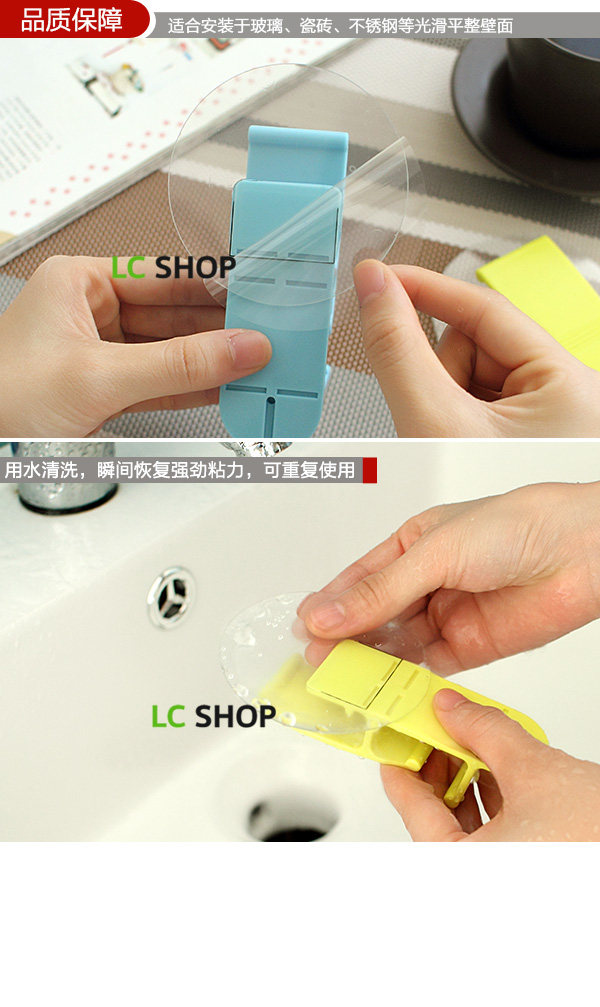 品质保障

适合安装于玻璃、瓷砖、不锈钢等光滑平整壁面

LC SHOP

用水清洗，瞬间恢复强劲粘力，可重复使用

LC SHOP