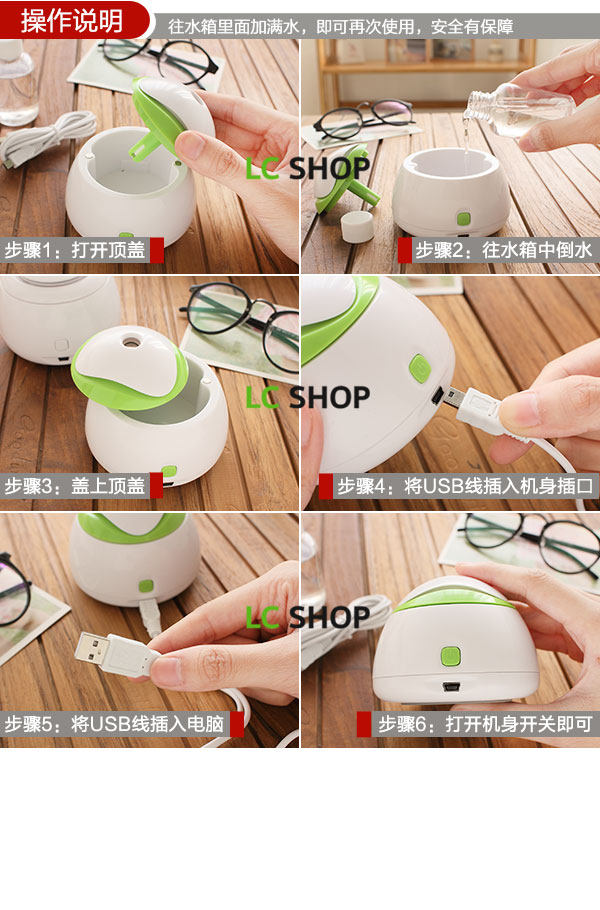 操作说明 往水箱里面加满水，即可再次使用，安全有保障

LC SHOP

步骤1：打开顶盖

步骤2：往水箱中倒水

LC SHOP

步骤3：盖上顶盖

步骤4：将USB线插入机身插口

LC SHOP

步骤5：将USB线插入电脑

步骤6：打开机身开关即可