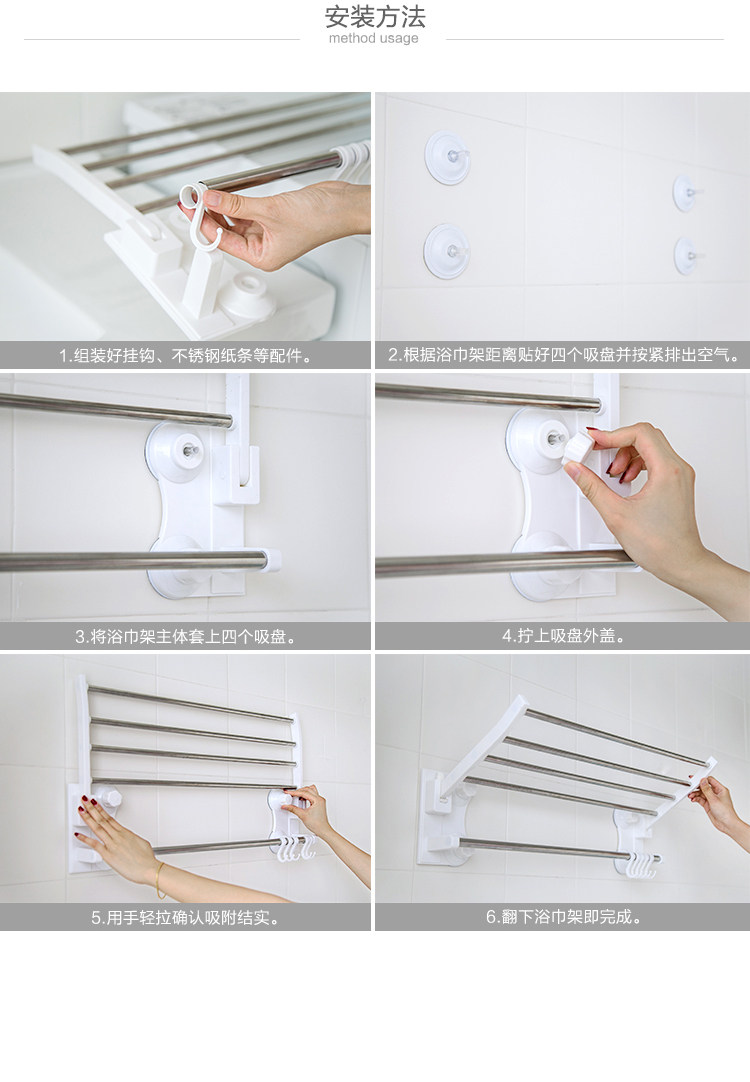 安装方法
method usage

1.组装好挂钩、不锈钢纸条等配件。

2.根据浴巾架距离贴好四个吸盘并按紧排出空气。

3.将浴巾架主体套上四个吸盘。

4.拧上吸盘外盖。

5.用手轻拉确认吸附结实。

6.翻下浴巾架即完成。