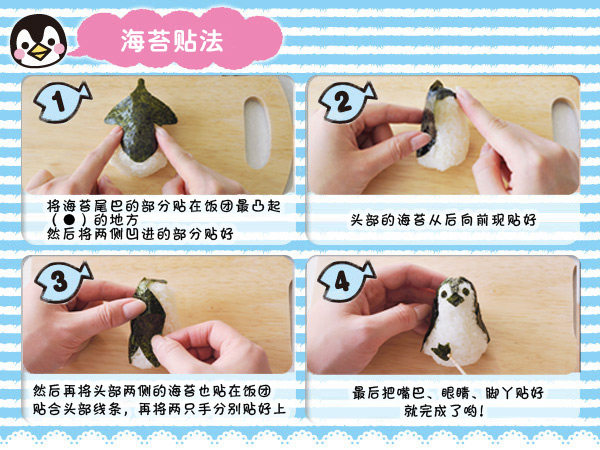 海苔贴法

1

将海苔尾巴的部分贴在饭团最凸起（●）的地方
然后将两侧凹进的部分贴好

2

头部的海苔从后向前现贴好

3

然后再将头部两侧的海苔也贴在饭团
贴合头部线条，再将两只手分别贴好上

4

最后把嘴巴、眼睛、脚丫贴好
就完成了哟！