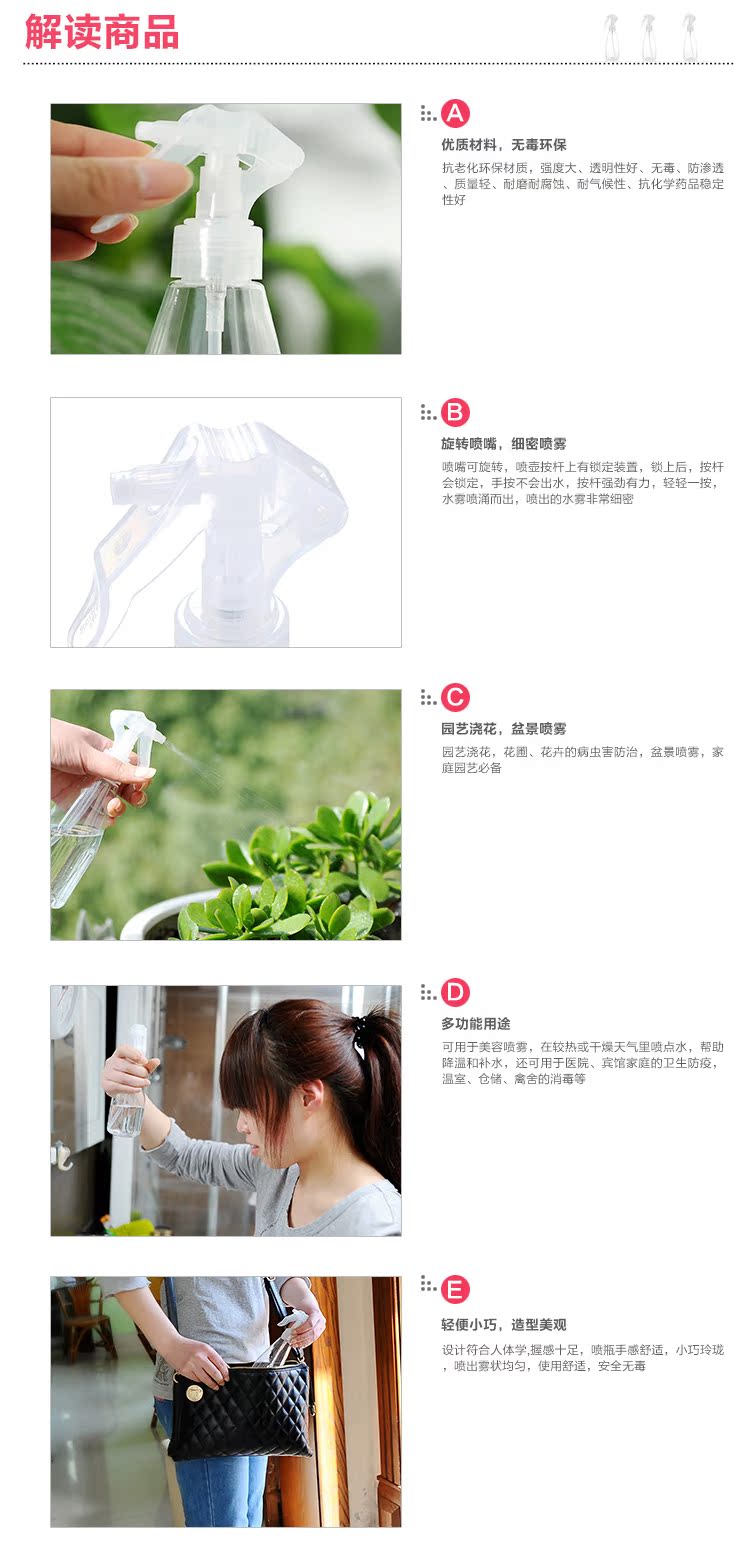 解读商品

A

优质材料，无毒环保

抗老化环保材质，强度大、透明性好、无毒、防渗透、质量轻、耐磨耐腐蚀、耐气候性、抗化学药品稳定性好

B

旋转喷嘴，细密喷雾

喷嘴可旋转，喷壶按杆上有锁定装置，锁上后，按杆会锁定，手按不会出水，按杆强劲有力，轻轻一按，水雾喷涌而出，喷出的水雾非常细密

C

园艺浇花，盆景喷雾

园艺浇花，花圃、花卉的病虫害防治，盆景喷雾，家庭园艺必备

D

多功能用途

可用于美容喷雾，在较热或干燥天气里喷点水，帮助降温和补水，还可用于医院、宾馆家庭的卫生防疫，温室、仓储、禽舍的消毒等

E

轻便小巧，造型美观

设计符合人体学,握感十足，喷瓶手感舒适，小巧玲珑，喷出雾状均匀，使用舒适，安全无毒