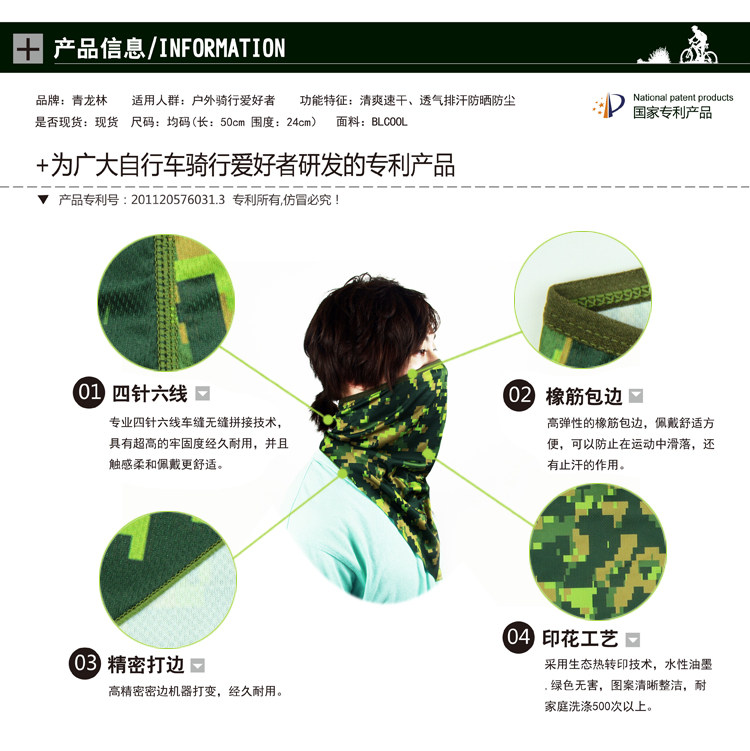 产品信息/INFORMATION

品牌：青龙林　适用人群：户外骑行爱好者　功能特征：清爽速干、透气排汗防晒防尘
是否现货：现货　尺码：均码(长：50cm 围度：24cm)　面料：BLCOOL

National patent products
国家专利产品

+为广大自行车骑行爱好者研发的专利产品

▼ 产品专利号：201120576031.3 专利所有,仿冒必究！

01 四针六线
专业四针六线车缝无缝拼接技术，具有超高的牢固度经久耐用，并且触感柔和佩戴更舒适。

02 橡筋包边
高弹性的橡筋包边，佩戴舒适方便，可以防止在运动中滑落，还有止汗的作用。

03 精密打边
高精密密边机器打变，经久耐用。

04 印花工艺
采用生态热转印技术，水性油墨.绿色无害，图案清晰整洁，耐家庭洗涤500次以上。