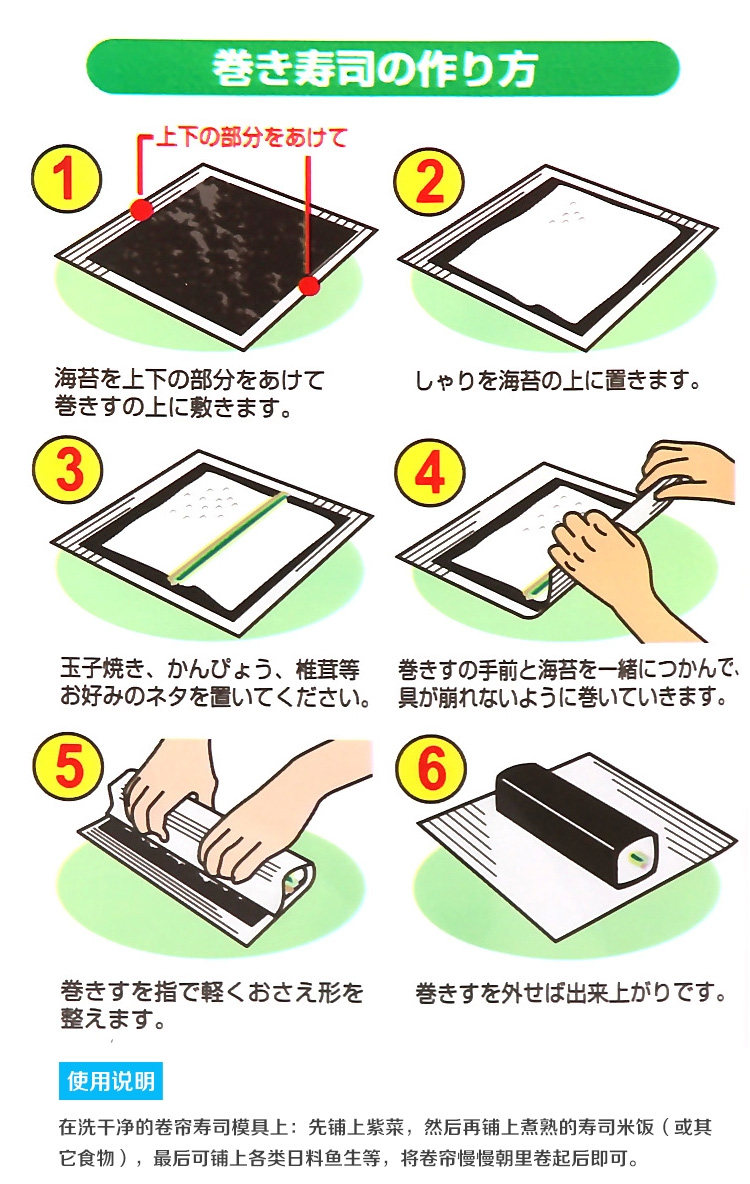 巻き寿司の作り方

1
上下の部分をあけて

海苔を上下の部分をあけて巻きすの上に敷きます。

2

しゃりを海苔の上に置きます。

3

玉子焼き、かんぴょう、椎茸等お好みのネタを置いてください。

4

巻きすの手前と海苔を一緒につかんで、具が崩れないように巻いていきます。

5

巻きすを指で軽くおさえ形を整えます。

6

巻きすを外せば出来上がりです。

使用说明

在洗干净的卷帘寿司模具上：先铺上紫菜，然后再铺上煮熟的寿司米饭（或其它食物），最后可铺上各类日料鱼生等，将卷帘慢慢朝里卷起后即可。