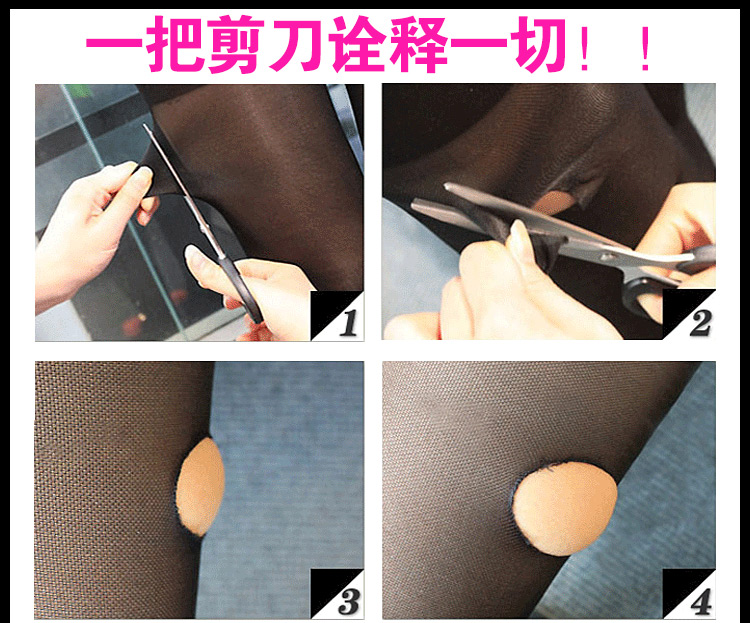 一把剪刀诠释一切！！

1

2

3

4