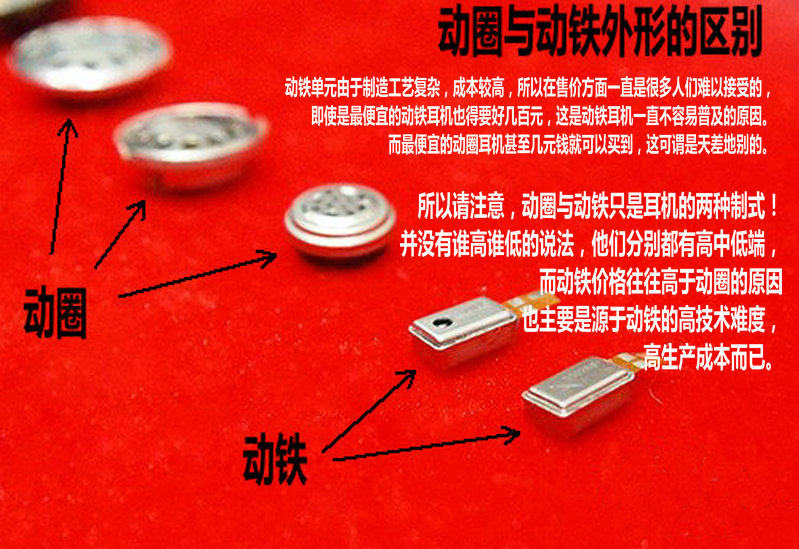 动圈与动铁外形的区别

动铁单元由于制造工艺复杂，成本较高，所以在售价方面一直是很多人们难以接受的，即使是最便宜的动铁耳机也得要好几百元，这是动铁耳机一直不容易普及的原因。而最便宜的动圈耳机甚至几元钱就可以买到，这可谓是天差地别的。

所以请注意，动圈与动铁只是耳机的两种制式！并没有谁高谁低的说法，他们分别都有高中低端，而动铁价格往往高于动圈的原因也主要是源于动铁的高技术难度，高生产成本而已。

动圈

动铁