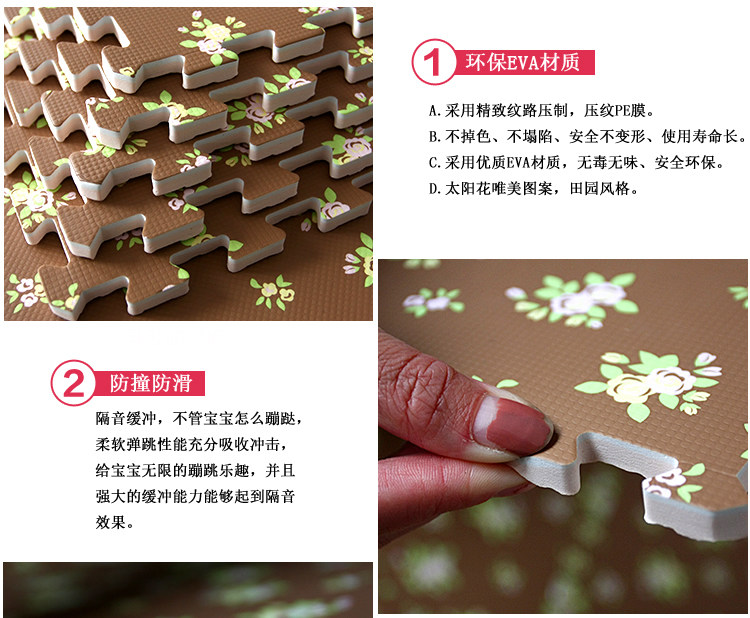 1 环保EVA材质

A.采用精致纹路压制，压纹PE膜。
B.不掉色、不塌陷、安全不变形、使用寿命长。
C.采用优质EVA材质，无毒无味、安全环保。
D.太阳花唯美图案，田园风格。

2 防撞防滑

隔音缓冲，不管宝宝怎么蹦跶，柔软弹跳性能充分吸收冲击，给宝宝无限的蹦跳乐趣，并且强大的缓冲能力能够起到隔音效果。