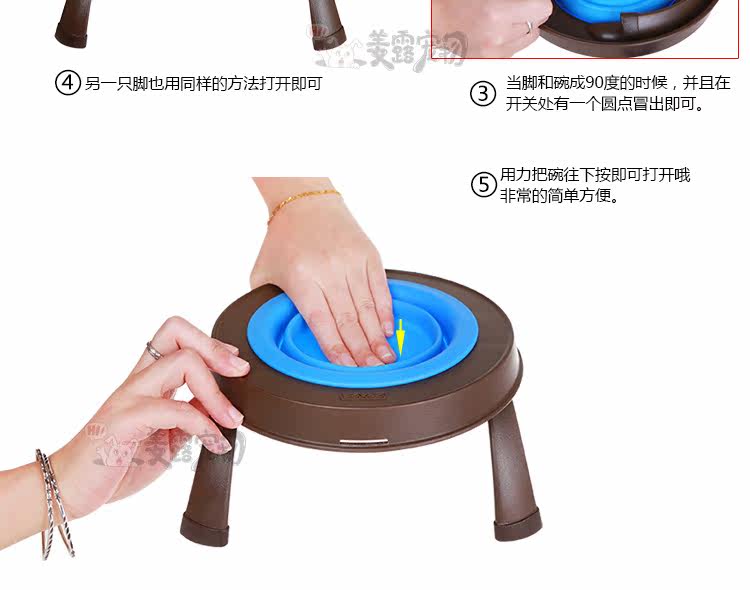 美露宠物

④ 另一只脚也用同样的方法打开即可

③ 当脚和碗成90度的时候，并且在开关处有一个圆点冒出即可。

⑤ 用力把碗往下按即可打开哦
非常的简单方便。

美露宠物