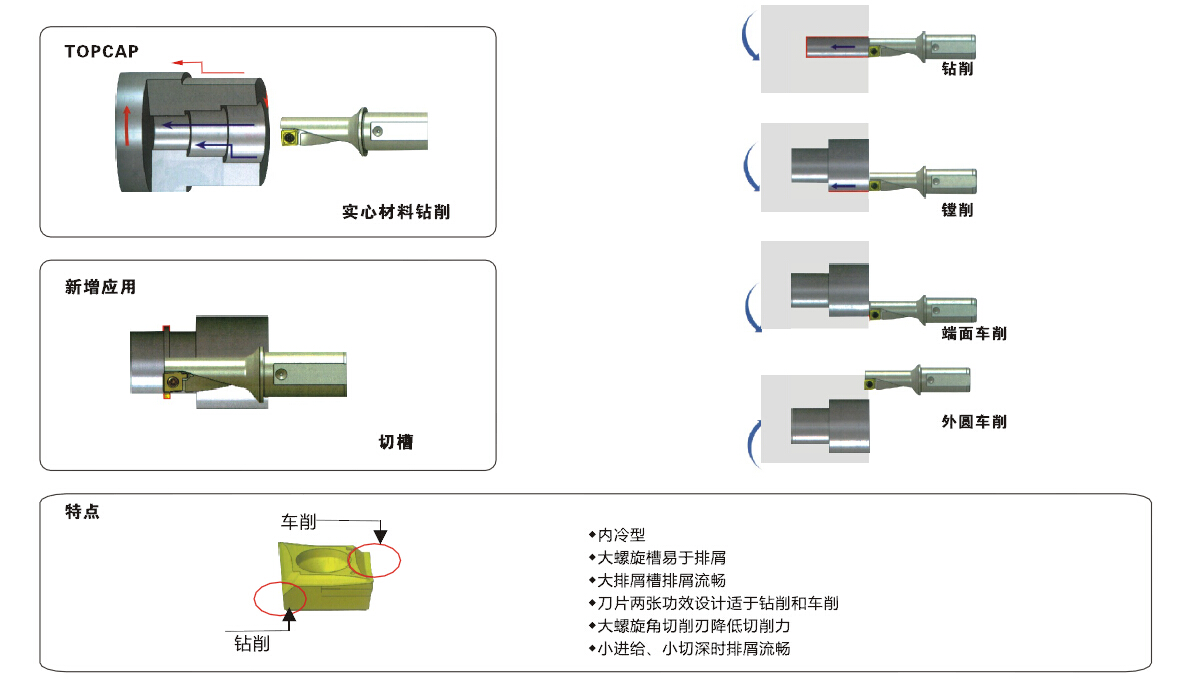 TOPCAP

实心材料钻削

新增应用

切槽

钻削

镗削

端面车削

外圆车削

特点

车削

钻削

◆内冷型
◆大螺旋槽易于排屑
◆大排屑槽排屑流畅
◆刀片两张功效设计适于钻削和车削
◆大螺旋角切削刃降低切削力
◆小进给、小切深时排屑流畅