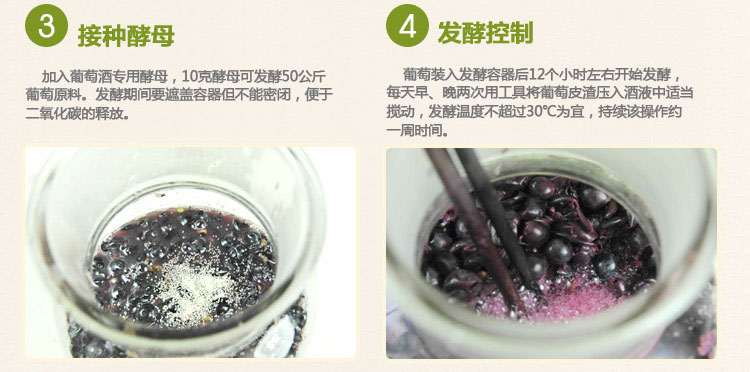 3 接种酵母

加入葡萄酒专用酵母，10克酵母可发酵50公斤葡萄原料。发酵期间要遮盖容器但不能密闭，便于二氧化碳的释放。

4 发酵控制

葡萄装入发酵容器后12个小时左右开始发酵，每天早、晚两次用工具将葡萄皮渣压入酒液中适当搅动，发酵温度不超过30℃为宜，持续该操作约一周时间。