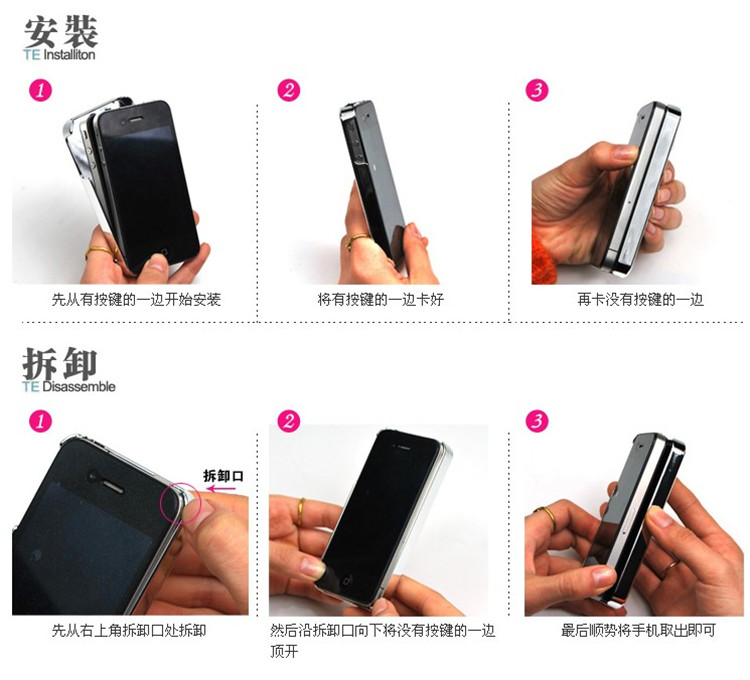 安装
TE Installiton

1
先从有按键的一边开始安装

2
将有按键的一边卡好

3
再卡没有按键的一边

拆卸
TE Disassemble

1
拆卸口
先从右上角拆卸口处拆卸

2
然后沿拆卸口向下将没有按键的一边顶开

3
最后顺势将手机取出即可