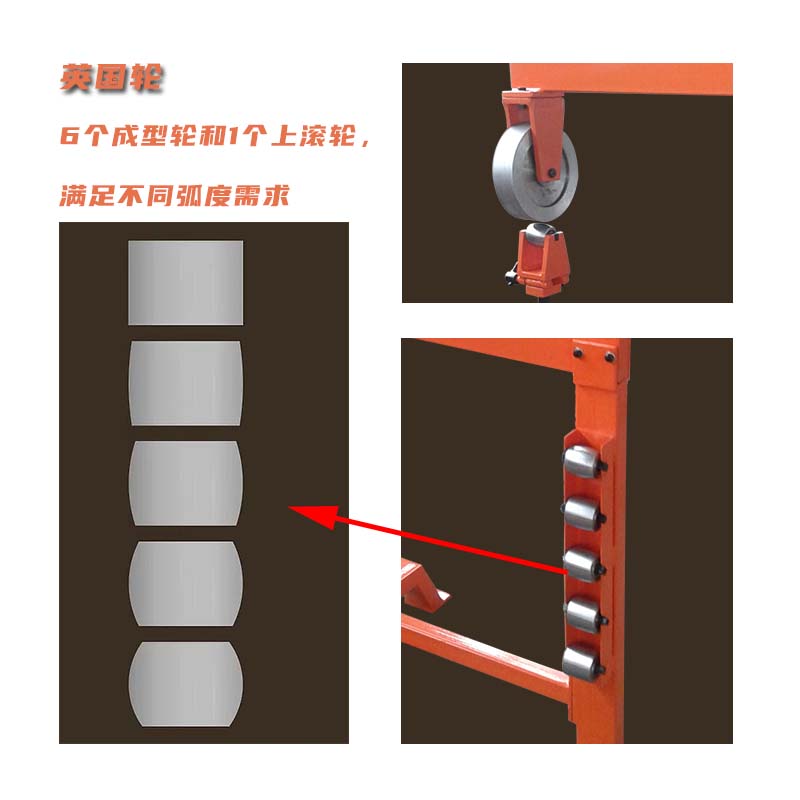 英国轮

6个成型轮和1个上滚轮，

满足不同弧度需求