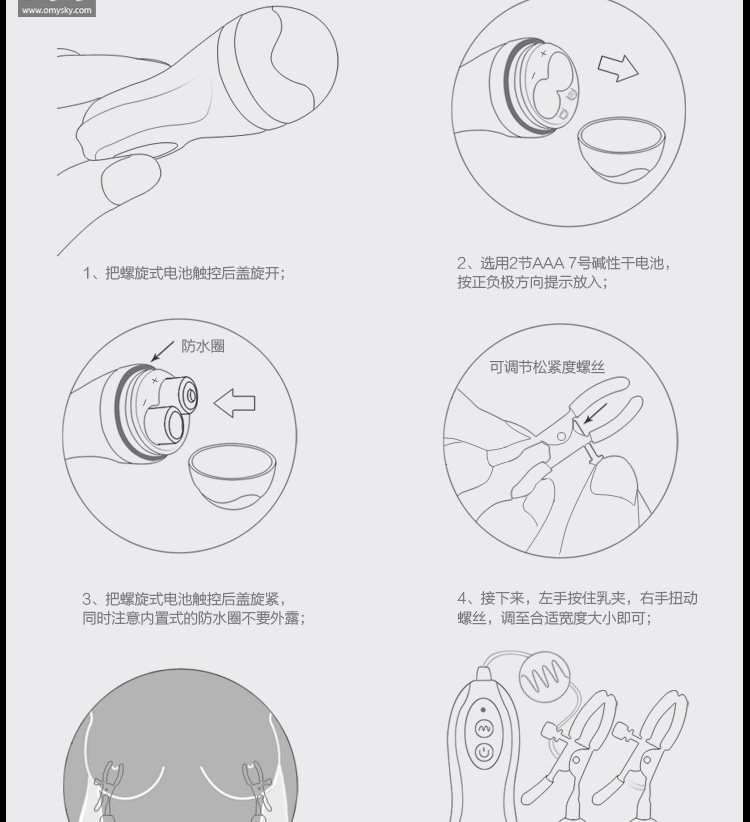 www.omysky.com

1、把螺旋式电池触控后盖旋开；

2、选用2节AAA 7号碱性干电池，按正负极方向提示放入；

防水圈

可调节松紧度螺丝

3、把螺旋式电池触控后盖旋紧，同时注意内置式的防水圈不要外露；

4、接下来，左手按住乳夹，右手扭动螺丝，调至合适宽度大小即可；