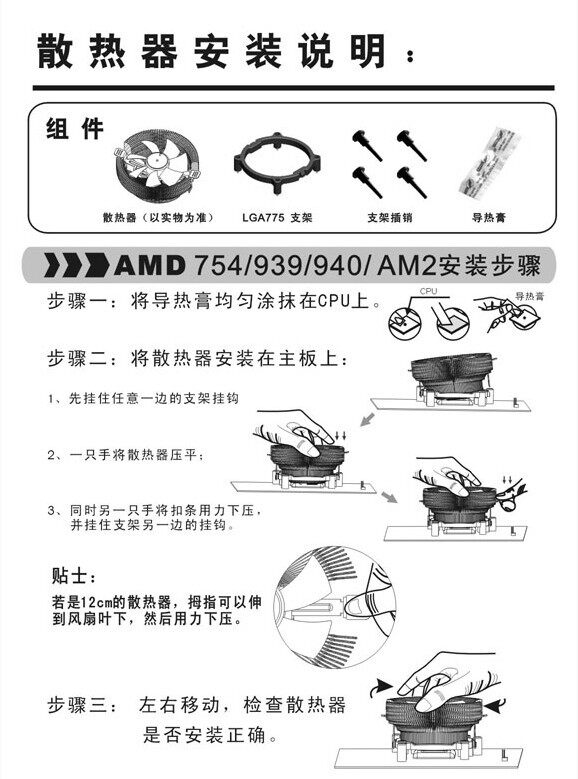 散热器安装说明：

组件

散热器（以实物为准）

LGA775 支架

支架插销

导热膏

AMD 754/939/940/ AM2安装步骤

步骤一：将导热膏均匀涂抹在CPU上。

CPU

导热膏

步骤二：将散热器安装在主板上：

1、先挂住任意一边的支架挂钩

2、一只手将散热器压平；

3、同时另一只手将扣条用力下压，并挂住支架另一边的挂钩。

贴士：

若是12cm的散热器，拇指可以伸到风扇叶下，然后用力下压。

步骤三： 左右移动，检查散热器是否安装正确。