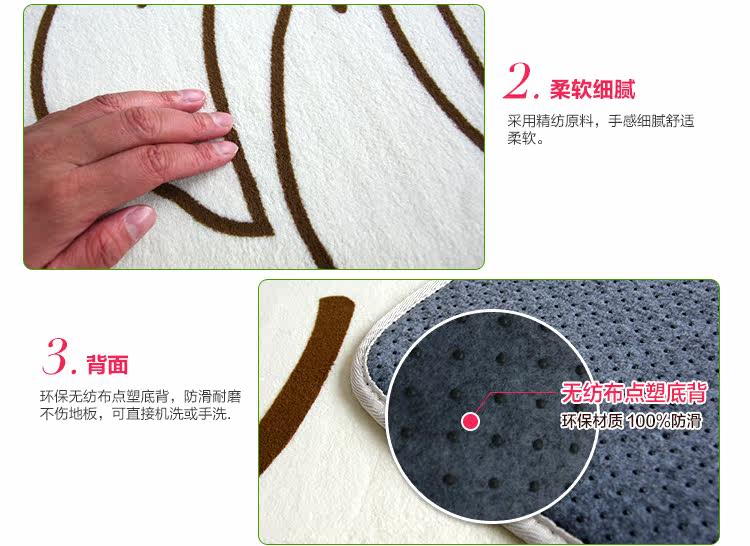 2. 柔软细腻

采用精纺原料，手感细腻舒适柔软。

3. 背面

环保无纺布点塑底背，防滑耐磨不伤地板，可直接机洗或手洗.

无纺布点塑底背
环保材质 100%防滑