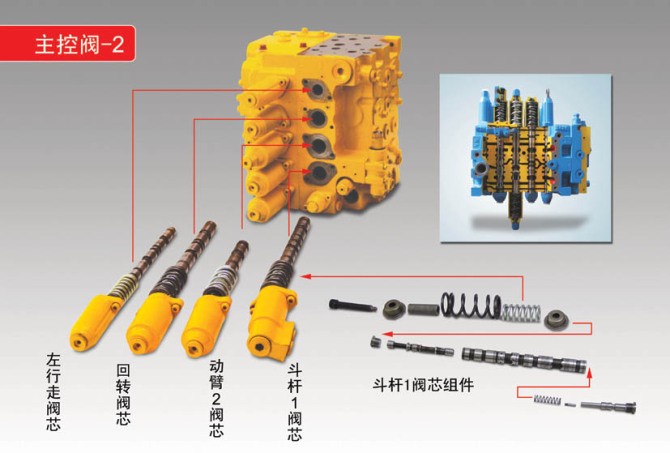 主控阀-2

左行走阀芯

回转阀芯

动臂2阀芯

斗杆1阀芯

斗杆1阀芯组件