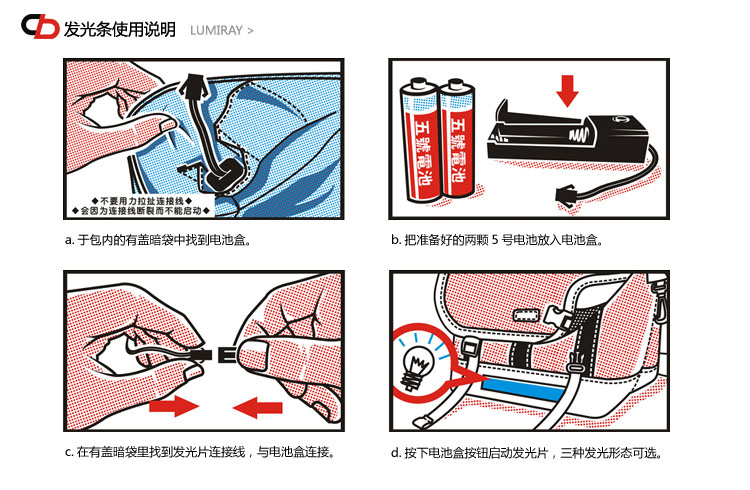 发光条使用说明 LUMIRAY >

◆不要用力拉扯连接线◆
◆会因为连接线断裂而不能启动◆

a. 于包内的有盖暗袋中找到电池盒。

五號電池
五號電池

b. 把准备好的两颗 5 号电池放入电池盒。

c. 在有盖暗袋里找到发光片连接线，与电池盒连接。

d. 按下电池盒按钮启动发光片，三种发光形态可选。