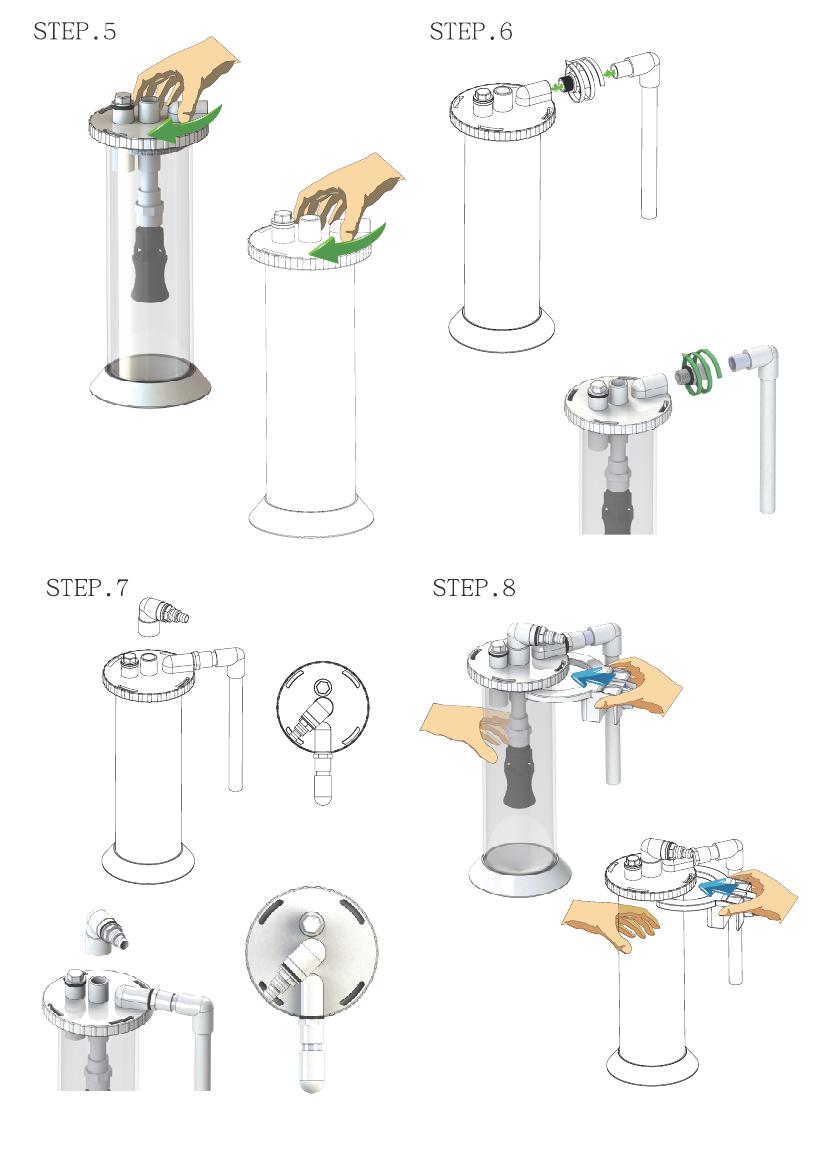 STEP.5

STEP.6

STEP.7

STEP.8