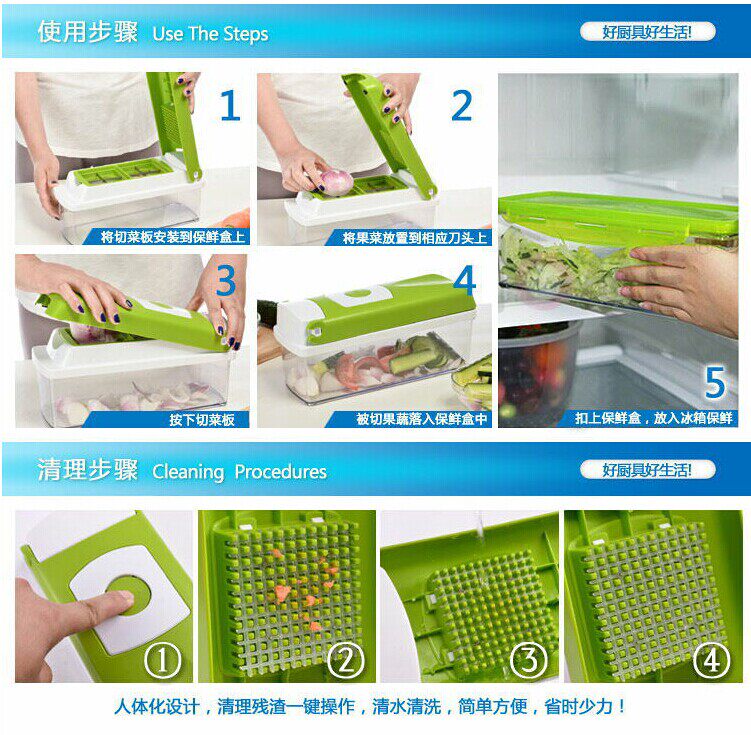 使用步骤 Use The Steps

好厨具好生活!

1

将切菜板安装到保鲜盒上

2

将果菜放置到相应刀头上

3

按下切菜板

4

被切果蔬落入保鲜盒中

5

扣上保鲜盒，放入冰箱保鲜

清理步骤 Cleaning Procedures

好厨具好生活!

①

②

③

④

人体化设计，清理残渣一键操作，清水清洗，简单方便，省时少力！