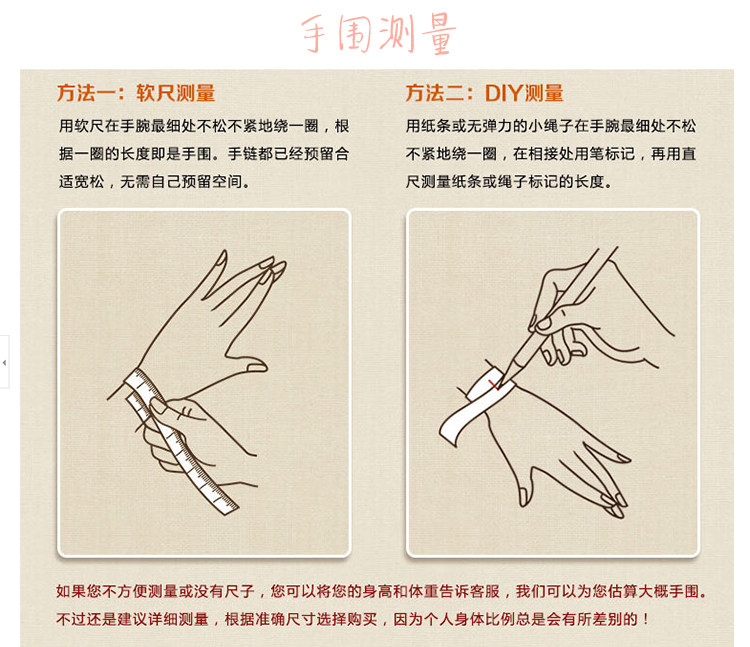 手围测量

方法一：软尺测量

用软尺在手腕最细处不松不紧地绕一圈，根据一圈的长度即是手围。手链都已经预留合适宽松，无需自己预留空间。

方法二：DIY测量

用纸条或无弹力的小绳子在手腕最细处不松不紧地绕一圈，在相接处用笔标记，再用直尺测量纸条或绳子标记的长度。

如果您不方便测量或没有尺子，您可以将您的身高和体重告诉客服，我们可以为您估算大概手围。
不过还是建议详细测量，根据准确尺寸选择购买，因为个人身体比例总是会有所差别的！