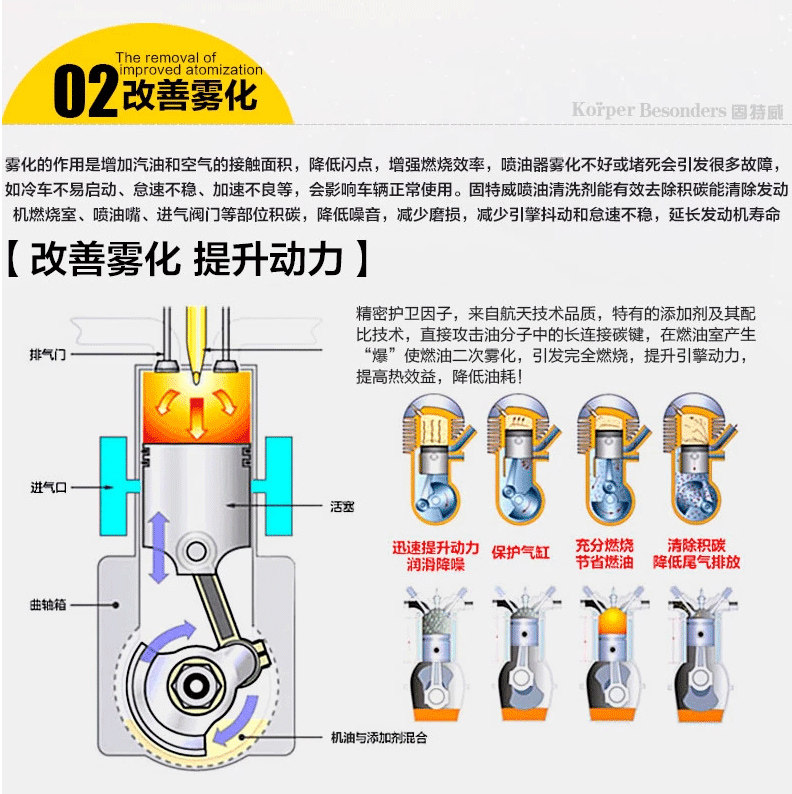 The removal of improved atomization
02 改善雾化

Korper Besonders 固特威

雾化的作用是增加汽油和空气的接触面积，降低闪点，增强燃烧效率，喷油器雾化不好或堵死会引发很多故障，如冷车不易启动、怠速不稳、加速不良等，会影响车辆正常使用。固特威喷油清洗剂能有效去除积碳能清除发动机燃烧室、喷油嘴、进气阀门等部位积碳，降低噪音，减少磨损，减少引擎抖动和怠速不稳，延长发动机寿命

【 改善雾化 提升动力 】

排气门

进气口

活塞

曲轴箱

机油与添加剂混合

精密护卫因子，来自航天技术品质，特有的添加剂及其配比技术，直接攻击油分子中的长连接碳键，在燃油室产生“爆”使燃油二次雾化，引发完全燃烧，提升引擎动力，提高热效益，降低油耗！

迅速提升动力 润滑降噪

保护气缸

充分燃烧 节省燃油

清除积碳 降低尾气排放