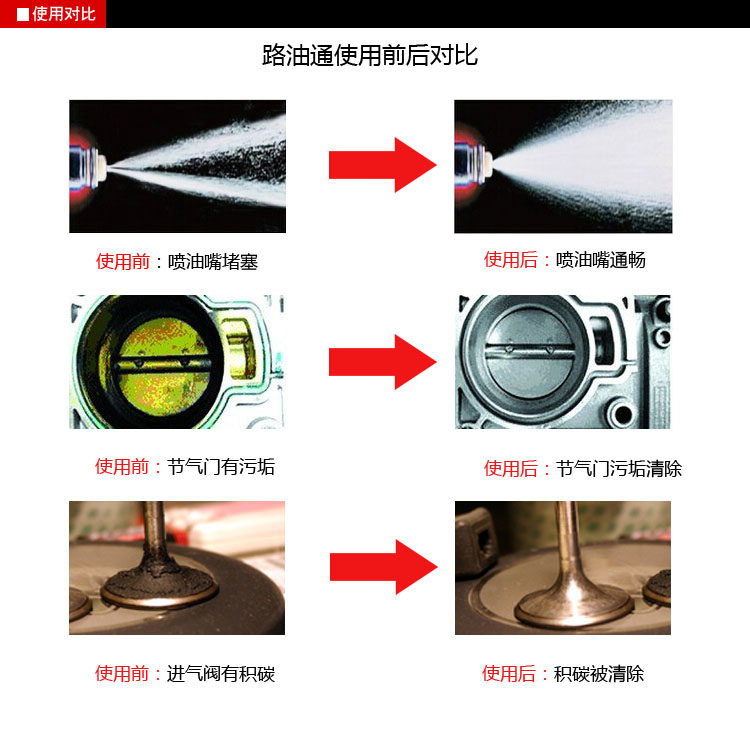 ■使用对比

路油通使用前后对比

使用前：喷油嘴堵塞

使用后：喷油嘴通畅

使用前：节气门有污垢

使用后：节气门污垢清除

使用前：进气阀有积碳

使用后：积碳被清除