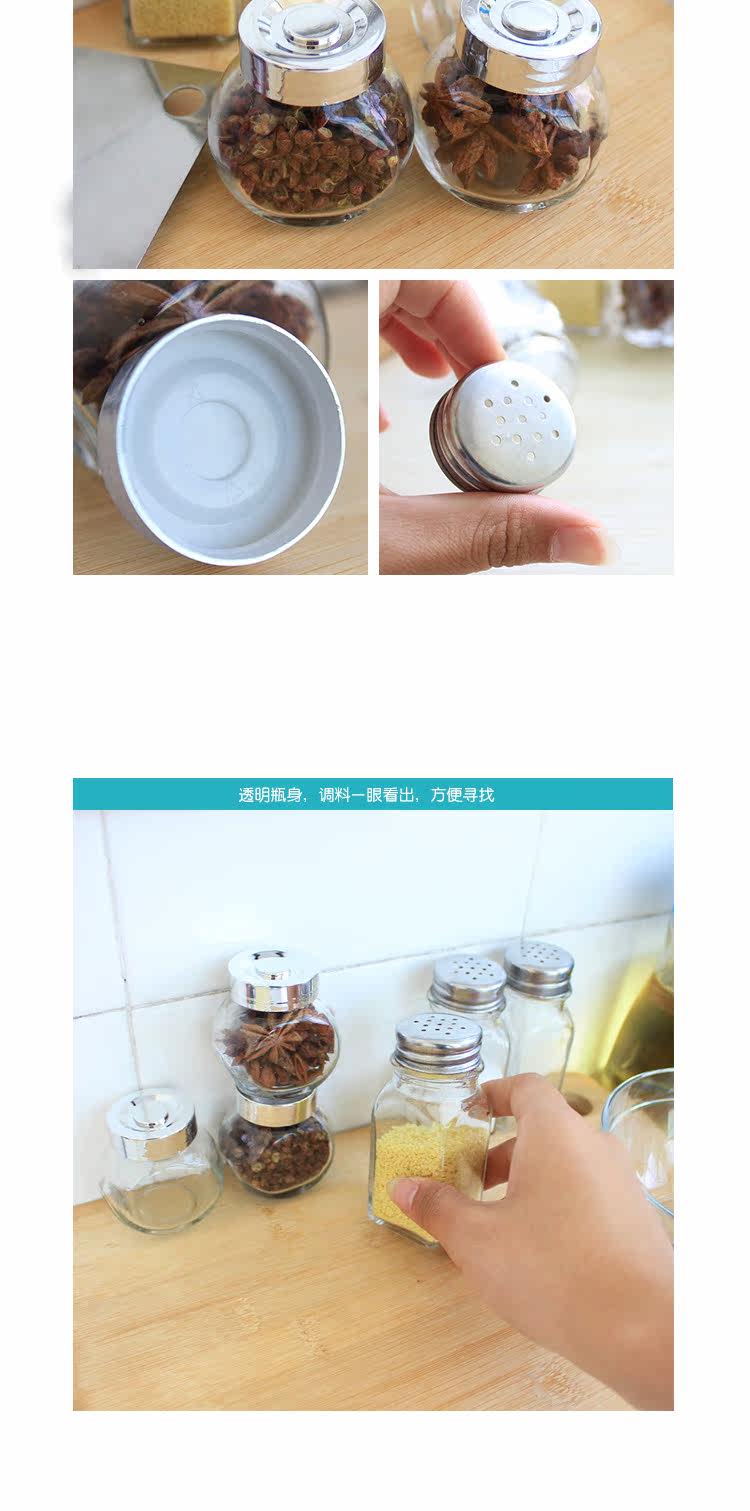 透明瓶身，调料一眼看出，方便寻找