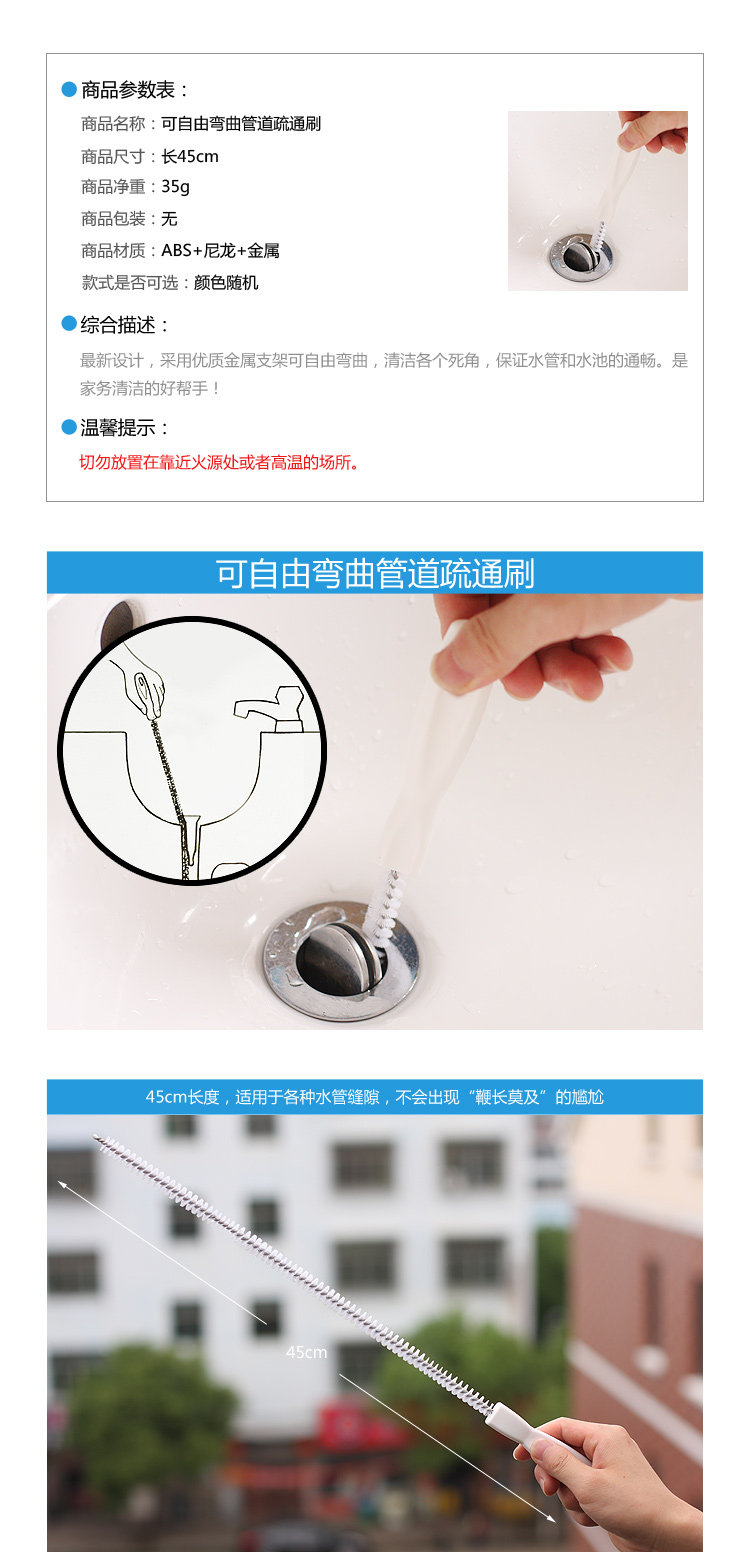 商品参数表：
商品名称：可自由弯曲管道疏通刷
商品尺寸：长45cm
商品净重：35g
商品包装：无
商品材质：ABS+尼龙+金属
款式是否可选：颜色随机

综合描述：
最新设计，采用优质金属支架可自由弯曲，清洁各个死角，保证水管和水池的通畅。是家务清洁的好帮手！

温馨提示：
切勿放置在靠近火源处或者高温的场所。

可自由弯曲管道疏通刷

45cm长度，适用于各种水管缝隙，不会出现“鞭长莫及”的尴尬

45cm