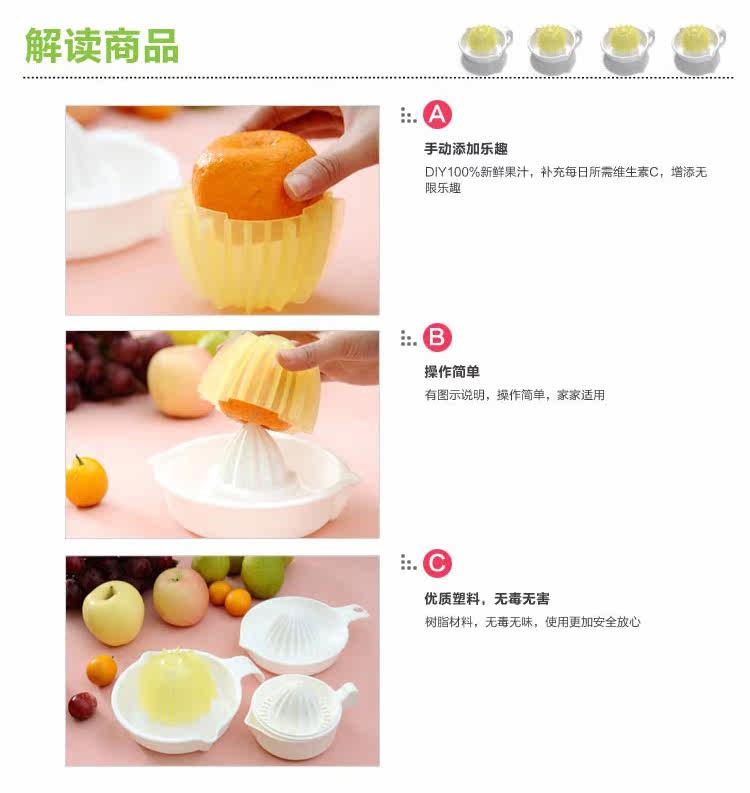 解读商品

A
手动添加乐趣
DIY100%新鲜果汁，补充每日所需维生素C，增添无限乐趣

B
操作简单
有图示说明，操作简单，家家适用

C
优质塑料，无毒无害
树脂材料，无毒无味，使用更加安全放心