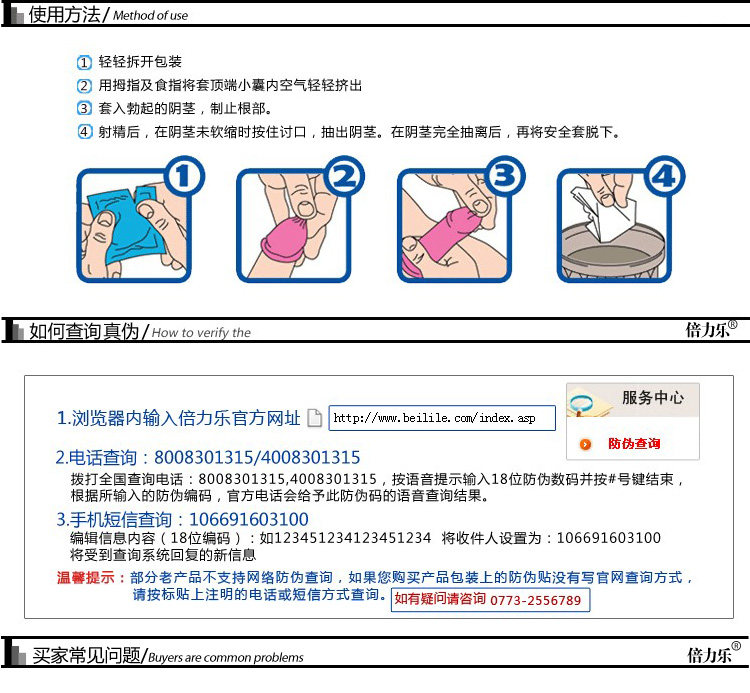 使用方法/ Method of use

1 轻轻拆开包装
2 用拇指及食指将套顶端小囊内空气轻轻挤出
3 套入勃起的阴茎，制止根部。
4 射精后，在阴茎未软缩时按住讨口，抽出阴茎。在阴茎完全抽离后，再将安全套脱下。

1 2 3 4

如何查询真伪/ How to verify the 倍力乐®

1.浏览器内输入倍力乐官方网址 http://www.beilile.com/index.asp

服务中心
防伪查询

2.电话查询：8008301315/4008301315
拨打全国查询电话：8008301315,4008301315，按语音提示输入18位防伪数码并按#号键结束，根据所输入的防伪编码，官方电话会给予此防伪码的语音查询结果。

3.手机短信查询：106691603100
编辑信息内容（18位编码）：如123451234123451234 将收件人设置为：106691603100 将受到查询系统回复的新信息

温馨提示：部分老产品不支持网络防伪查询，如果您购买产品包装上的防伪贴没有写官网查询方式，请按标贴上注明的电话或短信方式查询。 如有疑问请咨询 0773-2556789

买家常见问题/ Buyers are common problems 倍力乐®