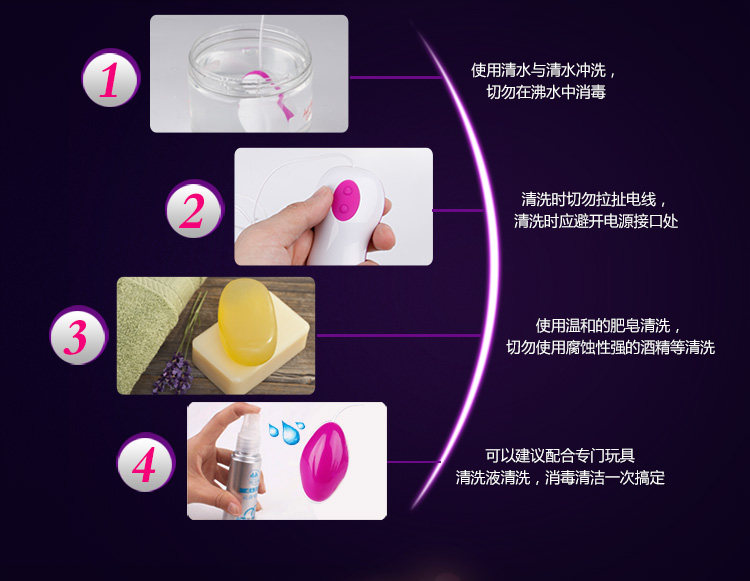 1

使用清水与清水冲洗，
切勿在沸水中消毒

2

清洗时切勿拉扯电线，
清洗时应避开电源接口处

3

使用温和的肥皂清洗，
切勿使用腐蚀性强的酒精等清洗

4

可以建议配合专门玩具
清洗液清洗，消毒清洁一次搞定