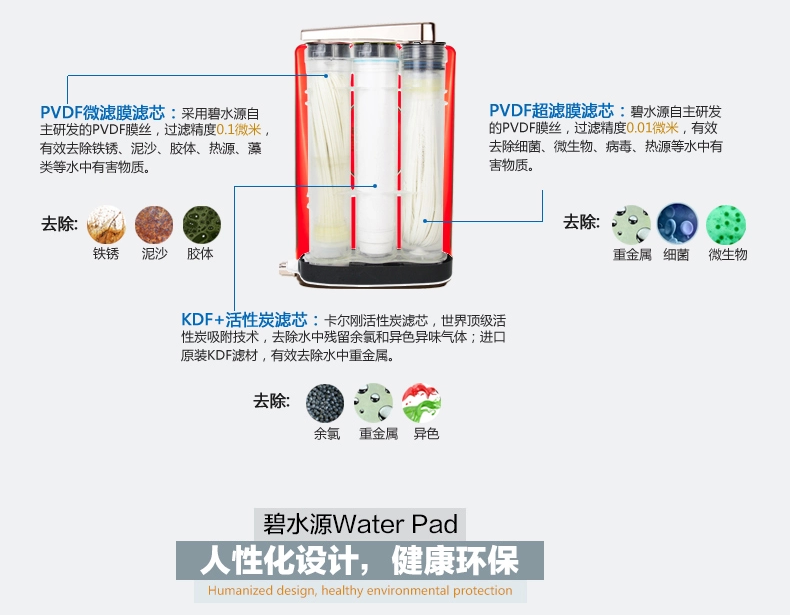 PVDF微滤膜滤芯：采用碧水源自主研发的PVDF膜丝，过滤精度0.1微米，有效去除铁锈、泥沙、胶体、热源、藻类等水中有害物质。

去除:

铁锈 泥沙 胶体

PVDF超滤膜滤芯：碧水源自主研发的PVDF膜丝，过滤精度0.01微米，有效去除细菌、微生物、病毒、热源等水中有害物质。

去除:

重金属 细菌 微生物

KDF+活性炭滤芯：卡尔刚活性炭滤芯，世界顶级活性炭吸附技术，去除水中残留余氯和异色异味气体；进口原装KDF滤材，有效去除水中重金属。

去除:

余氯 重金属 异色

碧水源Water Pad

人性化设计，健康环保

Humanized design, healthy environmental protection