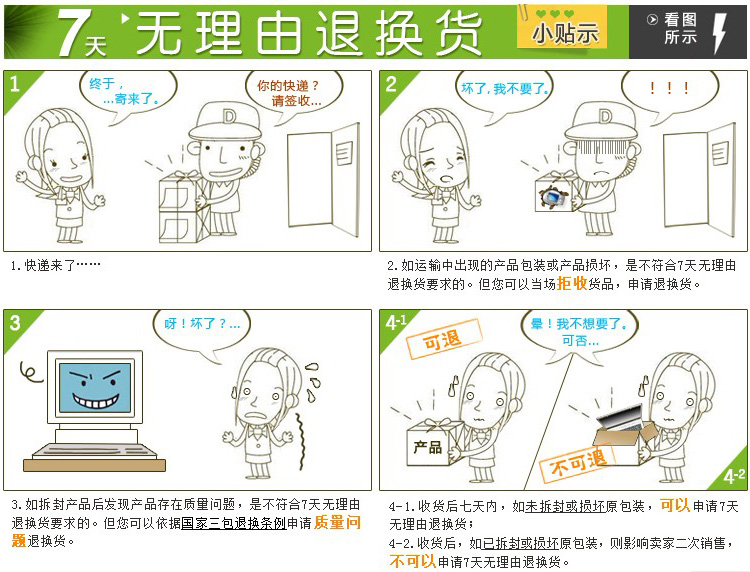 7天 无理由退换货

小贴示

看图所示

1

终于，...寄来了。

你的快递？请签收...

D

1.快递来了……

2

坏了，我不要了。

！！！

D

2.如运输中出现的产品包装或产品损坏，是不符合7天无理由退换货要求的。但您可以当场拒收货品，申请退换货。

3

呀！坏了？...

3.如拆封产品后发现产品存在质量问题，是不符合7天无理由退换货要求的。但您可以依据国家三包退换条例申请质量问题退换货。

4-1

可退

晕！我不想要了。可否...

产品

不可退

4-2

4-1.收货后七天内，如未拆封或损坏原包装，可以申请7天无理由退换货；

4-2.收货后，如已拆封或损坏原包装，则影响卖家二次销售，不可以申请7天无理由退换货。