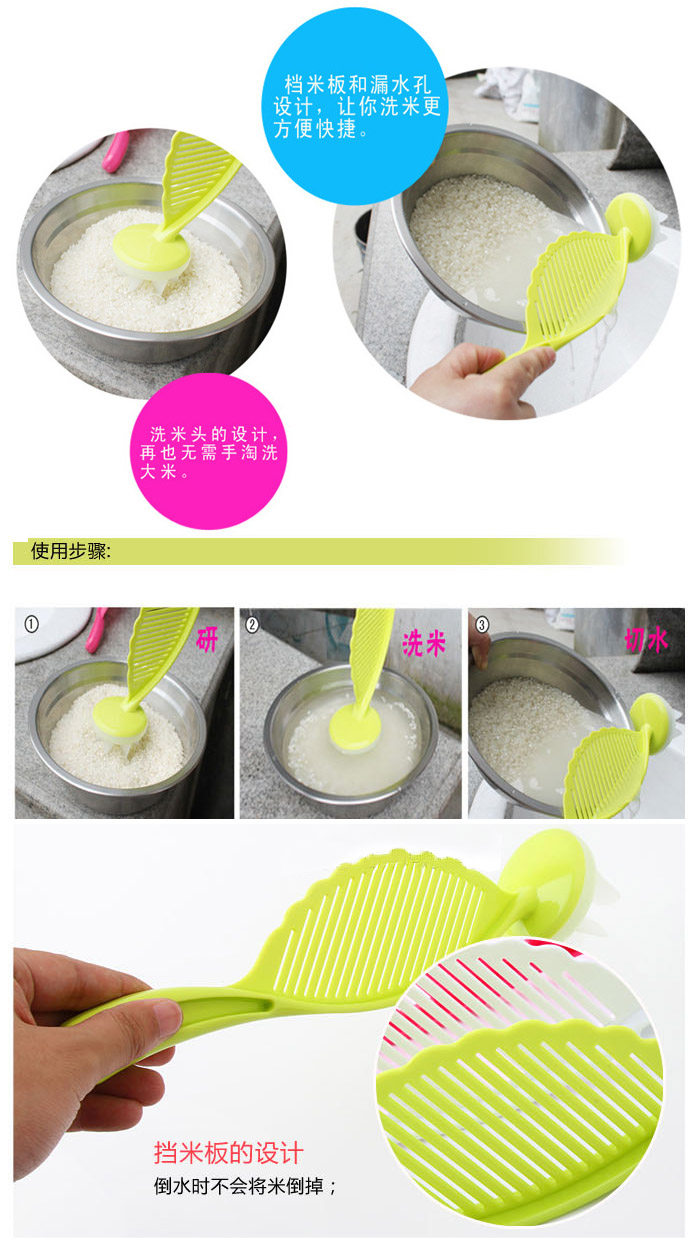 档米板和漏水孔设计，让你洗米更方便快捷。

洗米头的设计，再也无需手淘洗大米。

使用步骤:

① 研

② 洗米

③ 切水

挡米板的设计

倒水时不会将米倒掉；