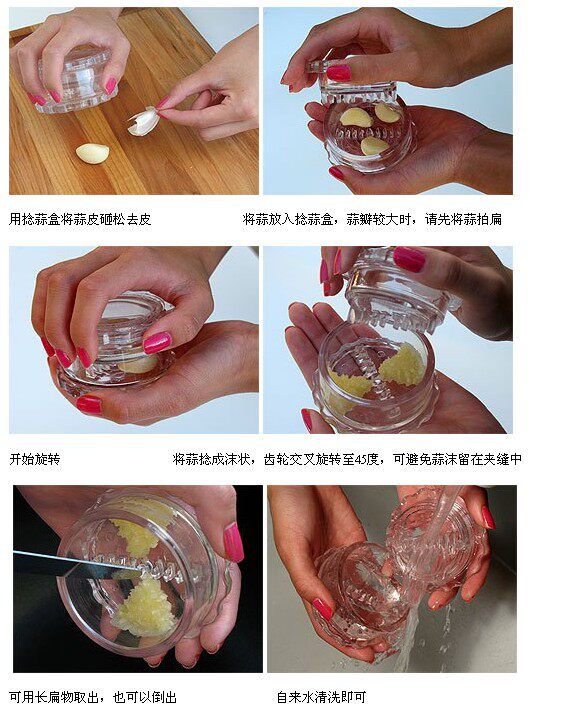 用捻蒜盒将蒜皮砸松去皮

将蒜放入捻蒜盒，蒜瓣较大时，请先将蒜拍扁

开始旋转

将蒜捻成沫状，齿轮交叉旋转至45度，可避免蒜沫留在夹缝中

可用长扁物取出，也可以倒出

自来水清洗即可