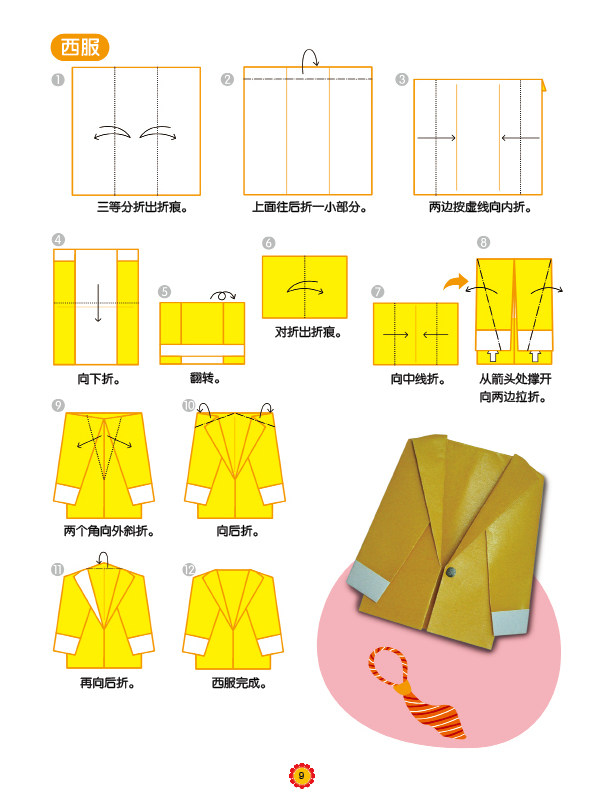 西服

1
三等分折出折痕。

2
上面往后折一小部分。

3
两边按虚线向内折。

4
向下折。

5
翻转。

6
对折出折痕。

7
向中线折。

8
从箭头处撑开向两边拉折。

9
两个角向外斜折。

10
向后折。

11
再向后折。

12
西服完成。

9