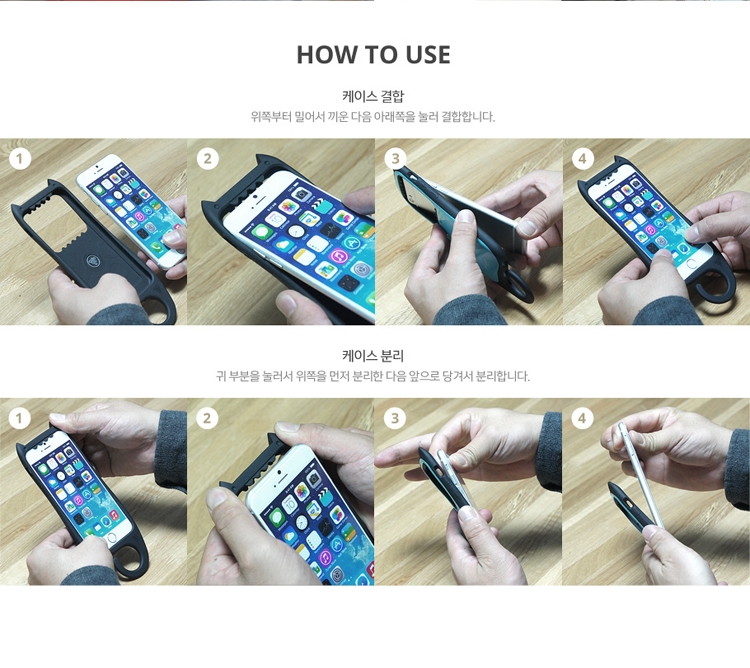 HOW TO USE

케이스 결합
위쪽부터 밀어서 끼운 다음 아래쪽을 눌러 결합합니다.

1

2

3

4

케이스 분리
귀 부분을 눌러서 위쪽을 먼저 분리한 다음 앞으로 당겨서 분리합니다.

1

2

3

4