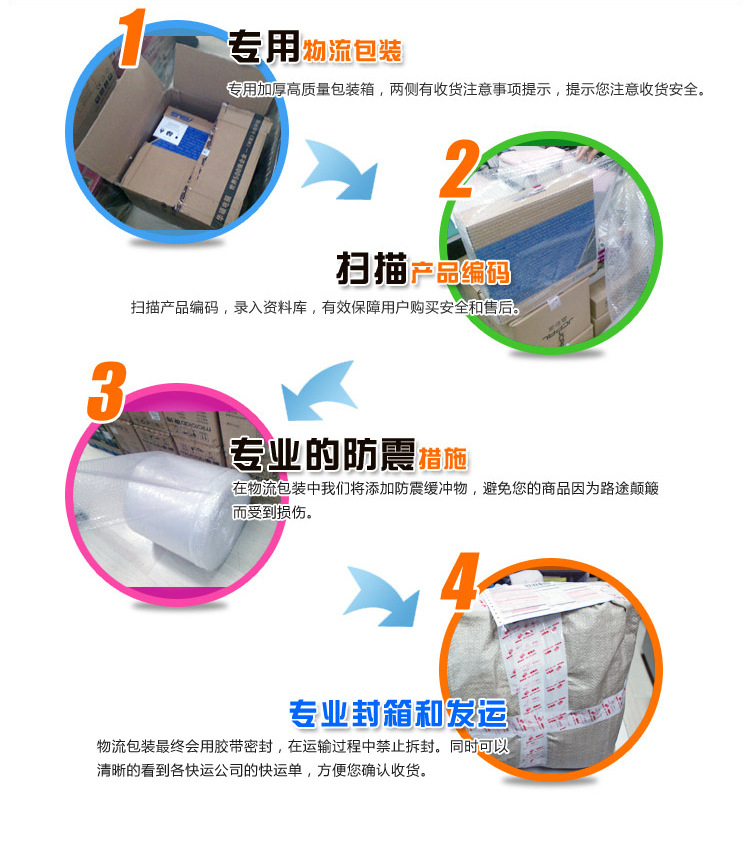 1

专用物流包装

专用加厚高质量包装箱，两侧有收货注意事项提示，提示您注意收货安全。

2

扫描产品编码

扫描产品编码，录入资料库，有效保障用户购买安全和售后。

3

专业的防震措施

在物流包装中我们将添加防震缓冲物，避免您的商品因为路途颠簸而受到损伤。

4

专业封箱和发运

物流包装最终会用胶带密封，在运输过程中禁止拆封。同时可以清晰的看到各快运公司的快运单，方便您确认收货。